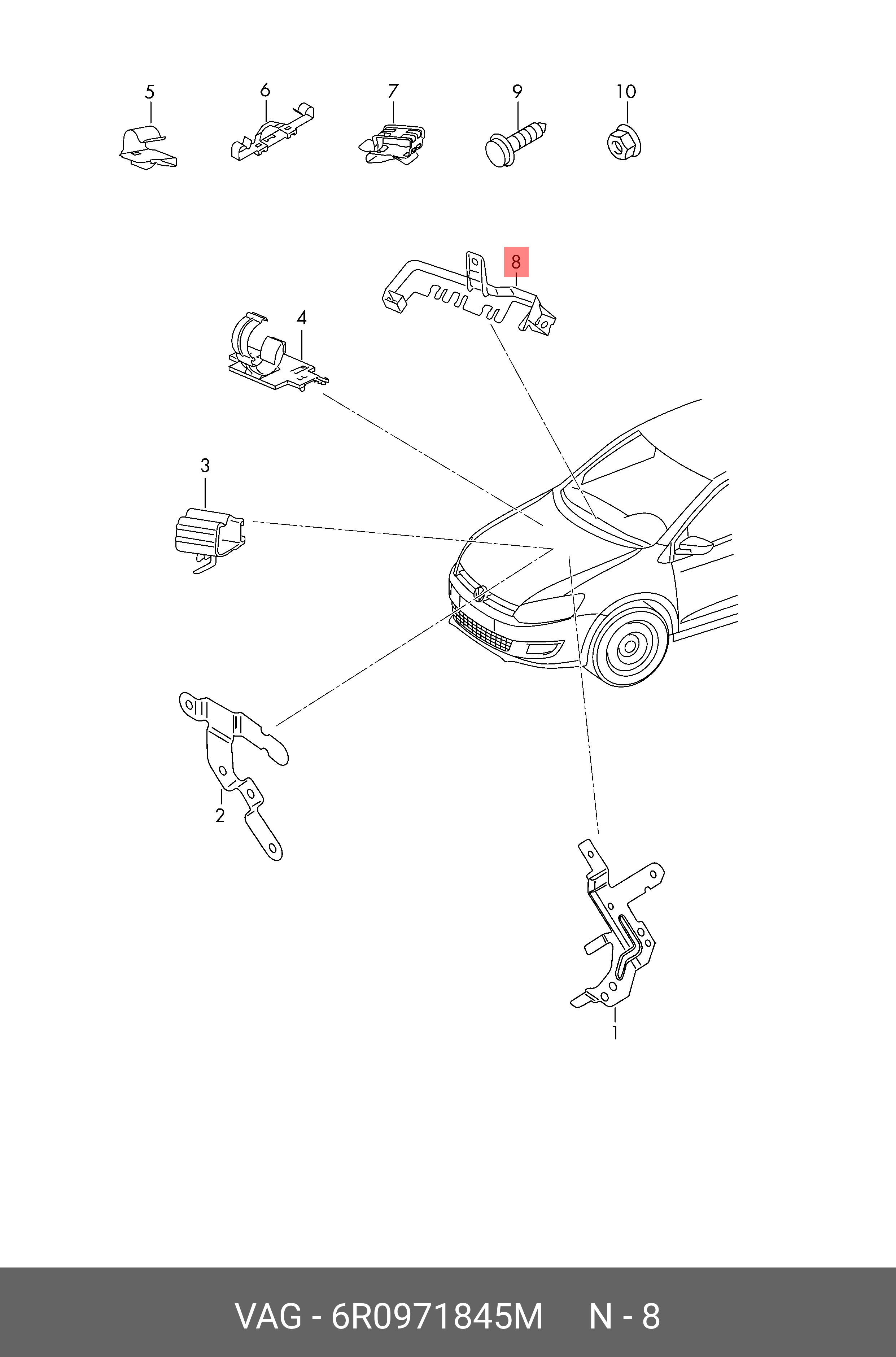 5
6
7
9
10
8
4
3
2
1

VAG - 6R0971845M     N - 8