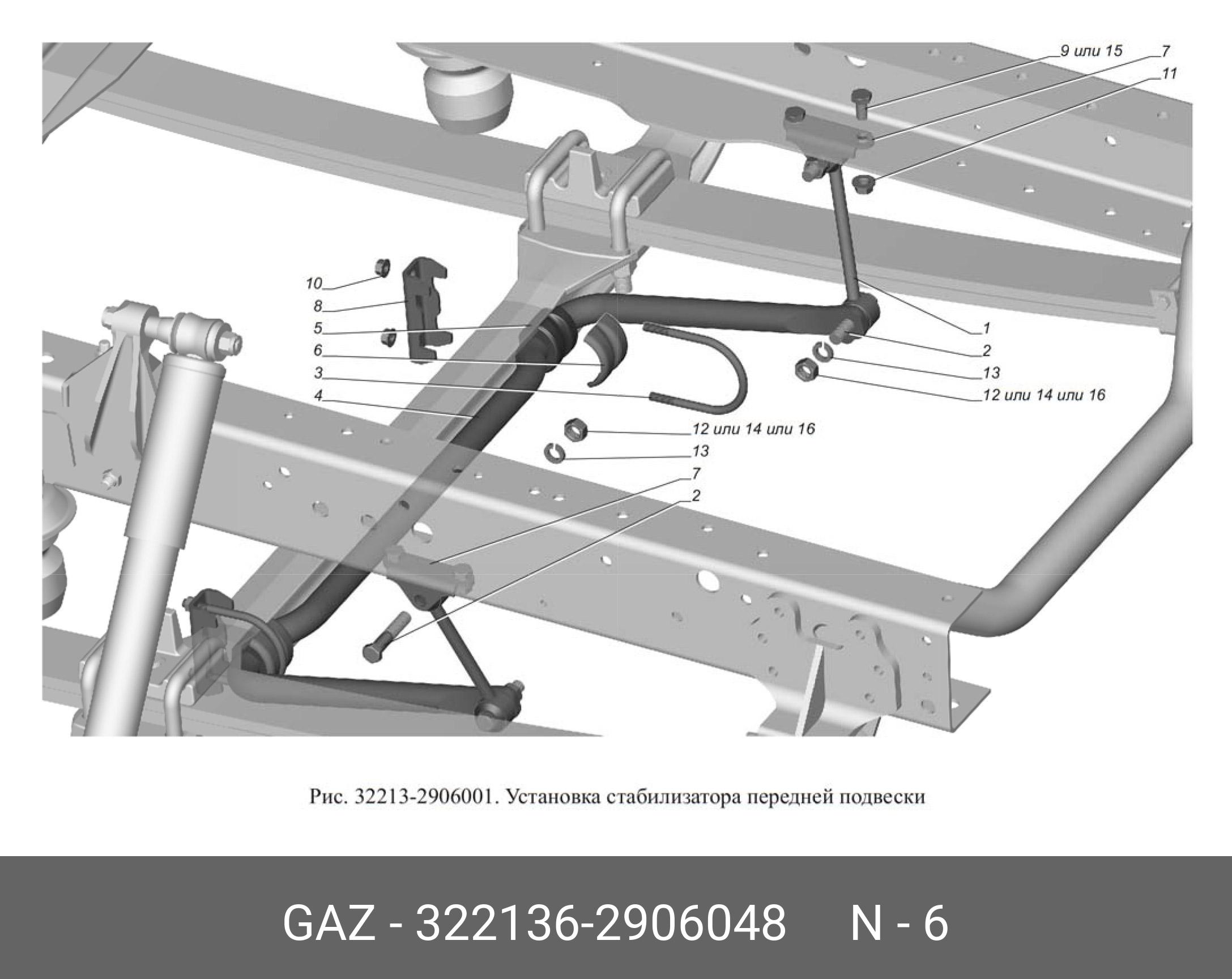 9 или 15
7
11
10
8
5
6
3
4
1
2
13
12 или 14 или 16
12 или 14 или 16
13
7
2

Рис. 32213-2906001. Установка стабилизатора передней подвески

GAZ - 322136-2906048 N - 6