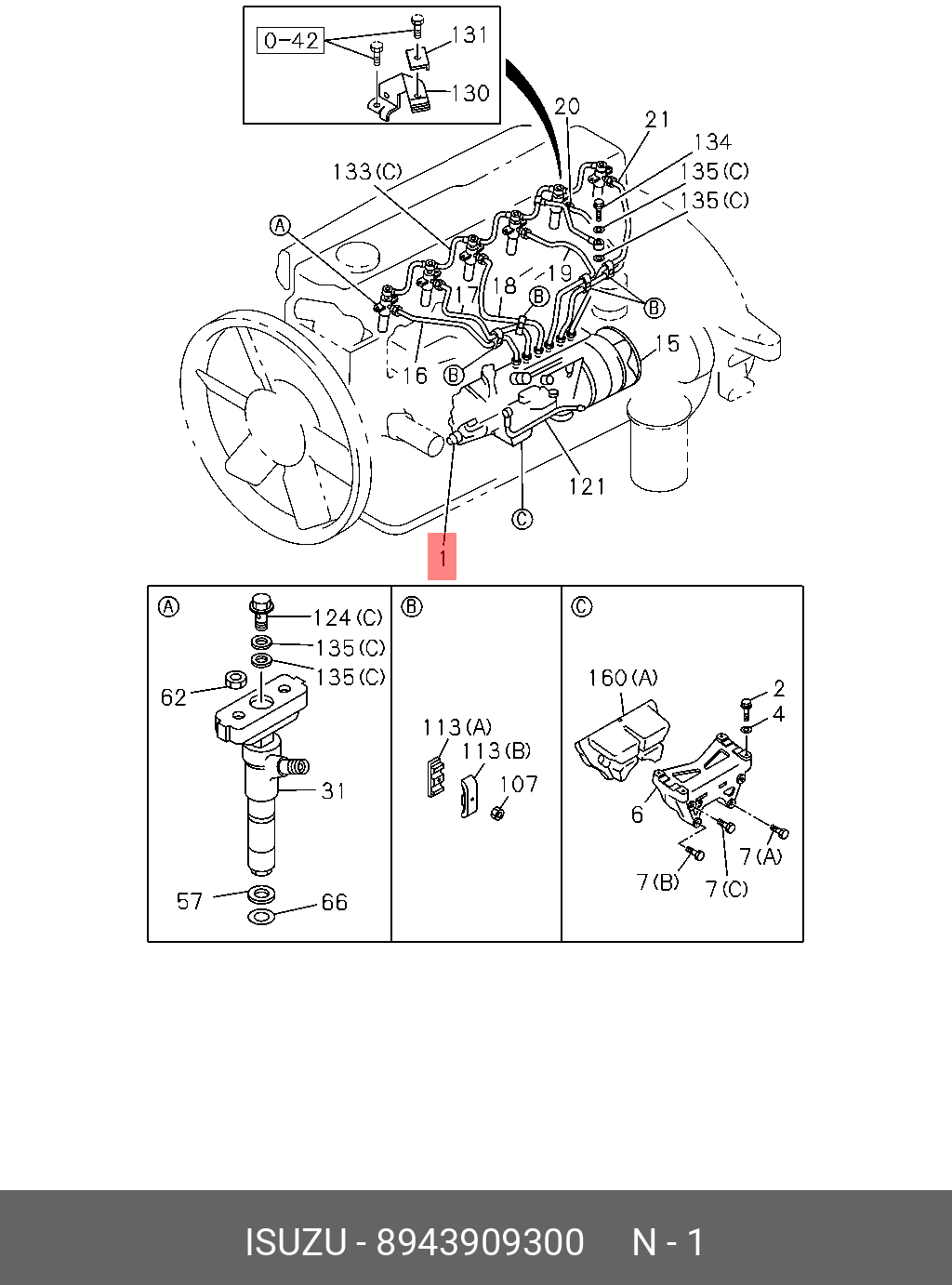 0-42
131
130
20
21
134
135(C)
135(C)
133(C)
A
17
18
19
B
B
16
B
15
121
C
1

A
124(C)
135(C)
135(C)
62
31
57
66

B
113(A)
113(B)
107

C
160(A)
2
4
6
7(A)
7(B)
7(C)

ISUZU - 8943909300 N - 1