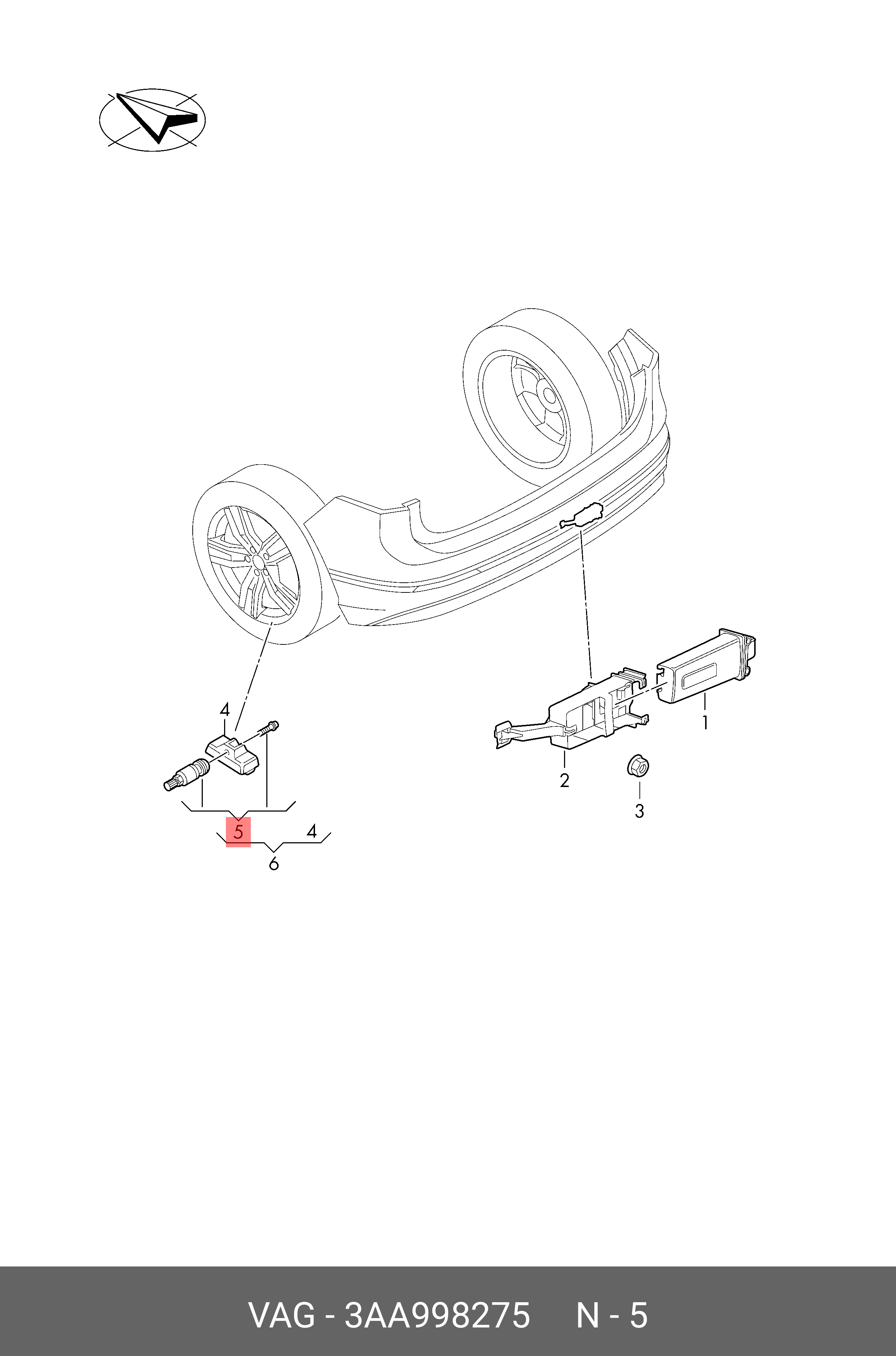 4
1
2
3
5
4
6

VAG - 3AA998275 N - 5