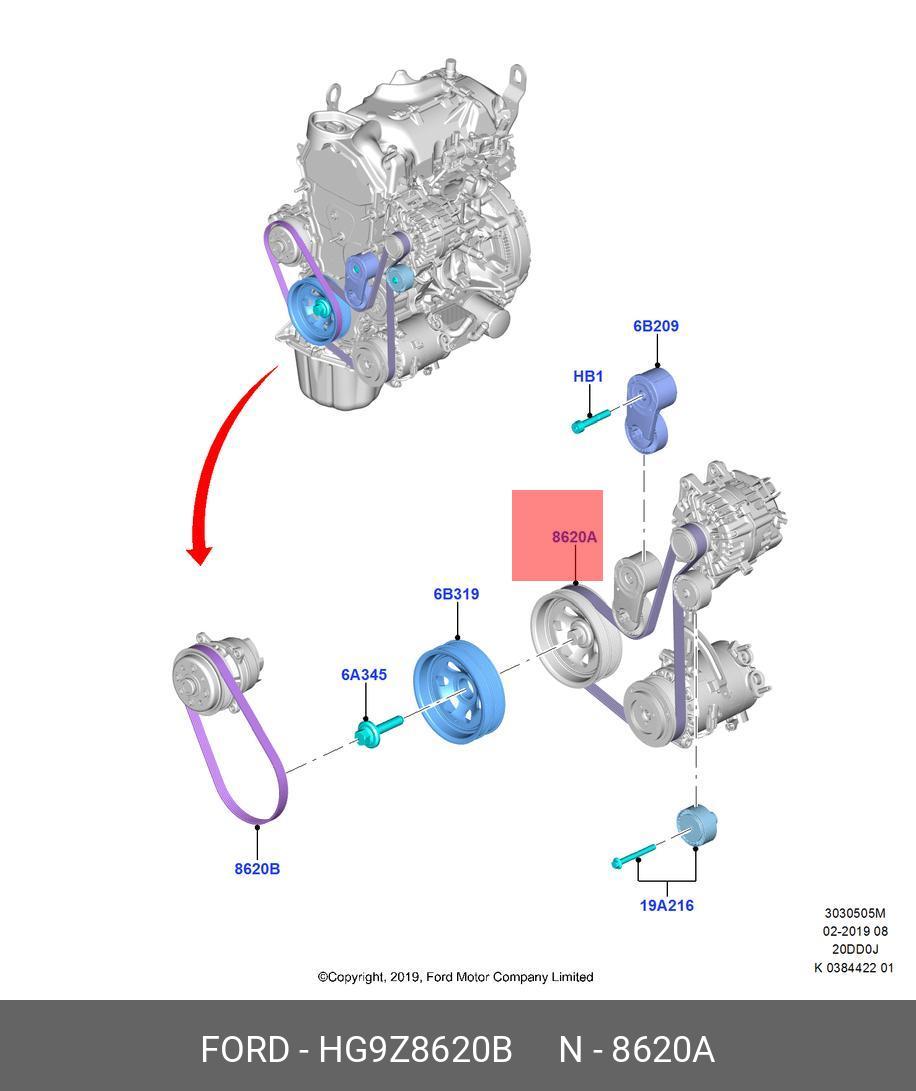 6B209

HB1

8620A

6B319

6A345

8620B

19A216

3030505M
02-2019 08
20DD0J
K 0384422 01

©Copyright, 2019, Ford Motor Company Limited

FORD - HG9Z8620B N - 8620A