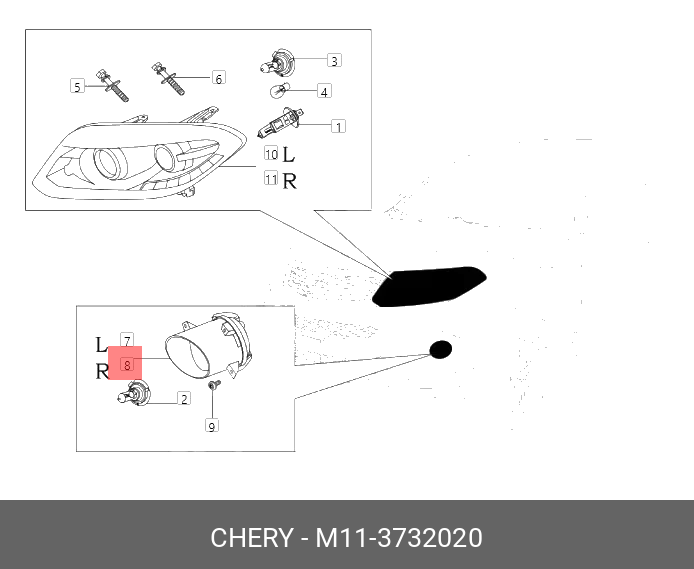 5
6
3
4
1
10 L
11 R

L 7
R 8
2
9

CHERY - M11-3732020