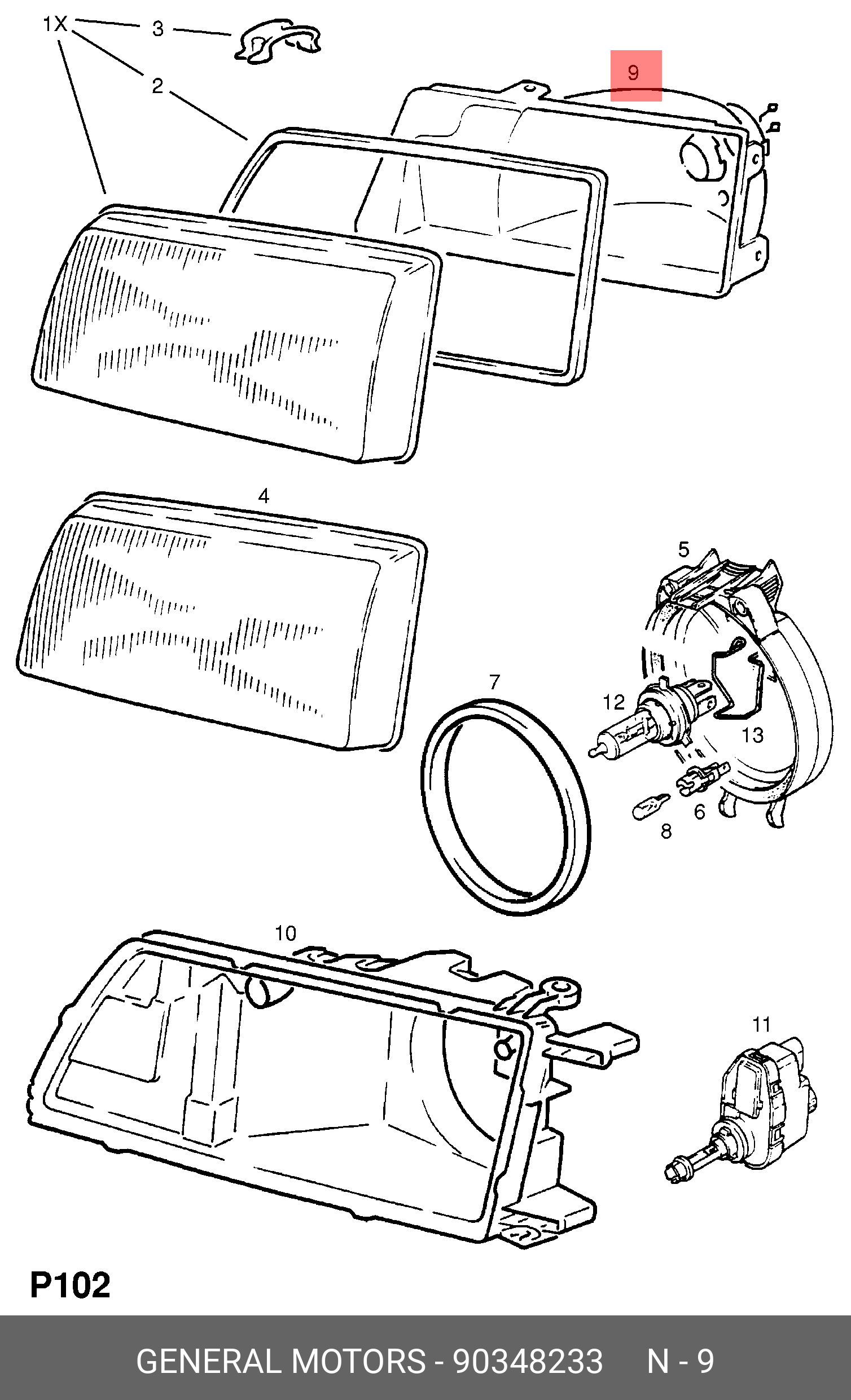 1X
3
2
9
4
5
7
12
13
6
8
10
11
P102
GENERAL MOTORS - 90348233 N - 9