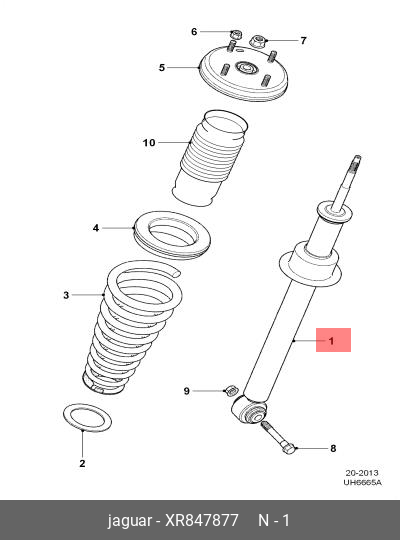 6
7
5
10
4
3
1
9
8
2
20-2013
UH6665A
jaguar - XR847877 N - 1