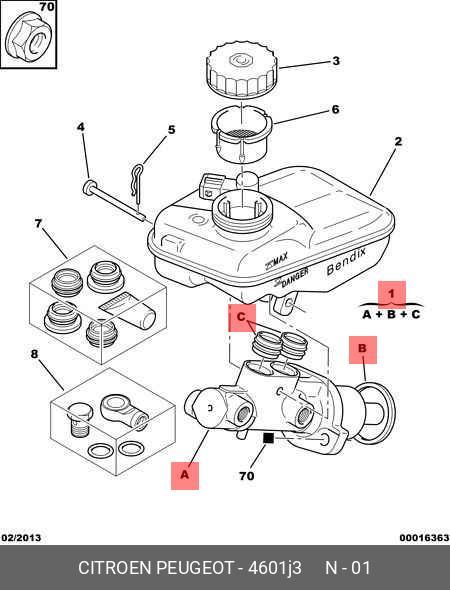 70

3

6

4

5

2

7

MAX

DANGER

Bendix

1

A + B + C

C

B

8

A

70

02/2013

00016363

CITROEN PEUGEOT - 4601j3 N - 01