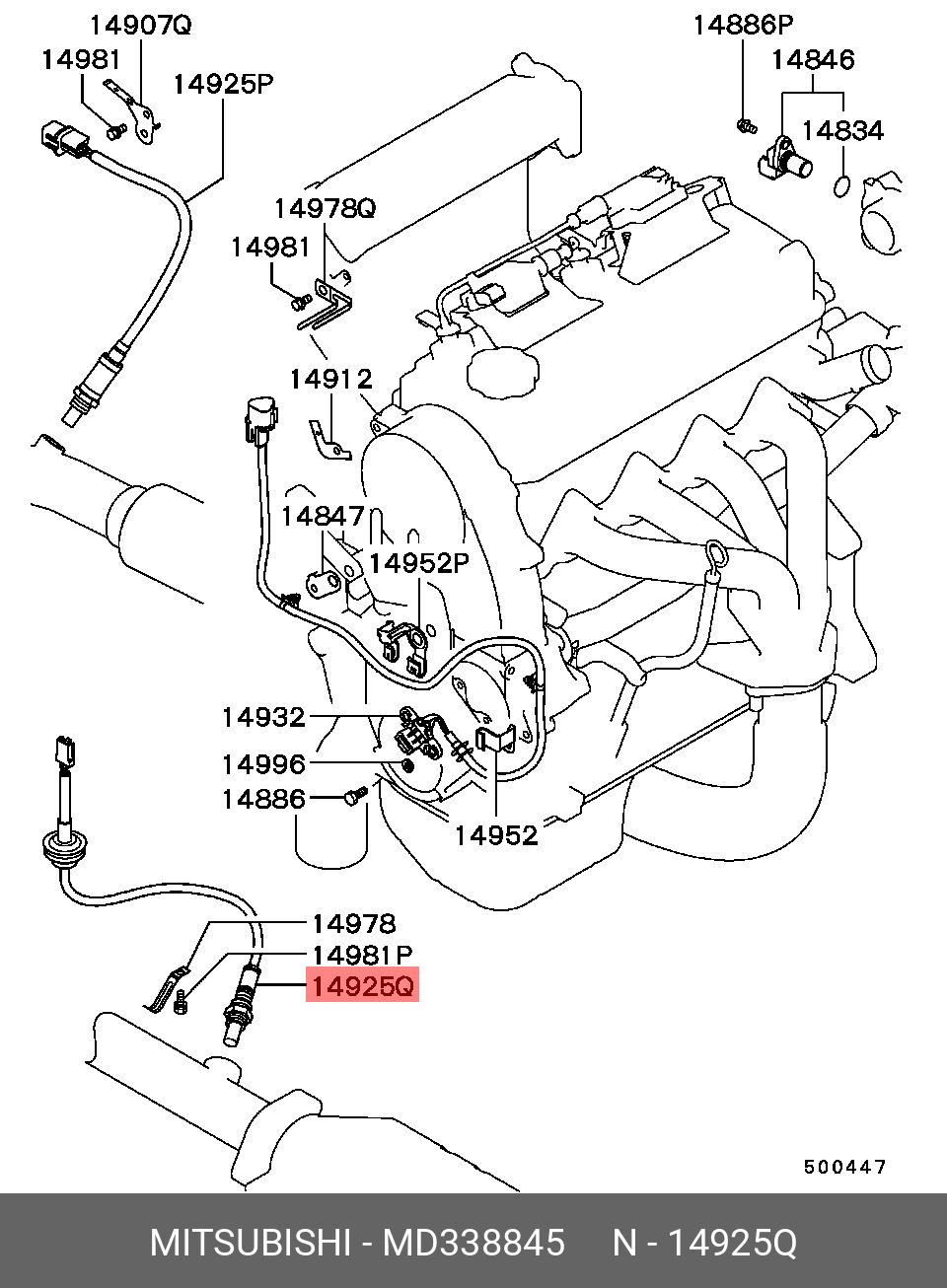 14907Q
14981
14925P
14886P
14846
14834
14978Q
14981
14912
14847
14952P
14932
14996
14886
14952
14978
14981P
14925Q
500447

MITSUBISHI - MD338845 N - 14925Q