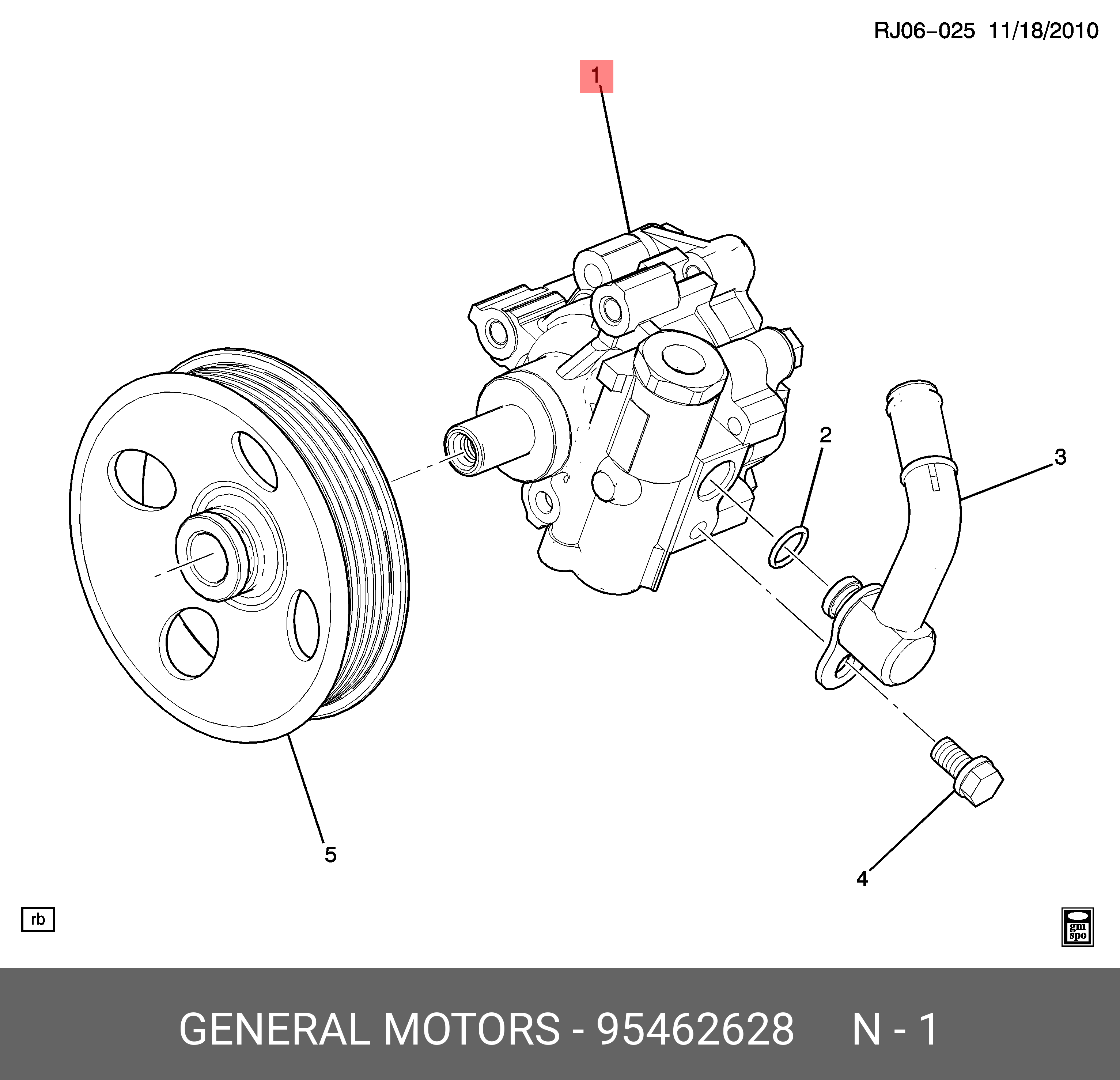 RJ06-025 11/18/2010

1

2

3

5

4

rb

gm
spo

GENERAL MOTORS - 95462628 N - 1