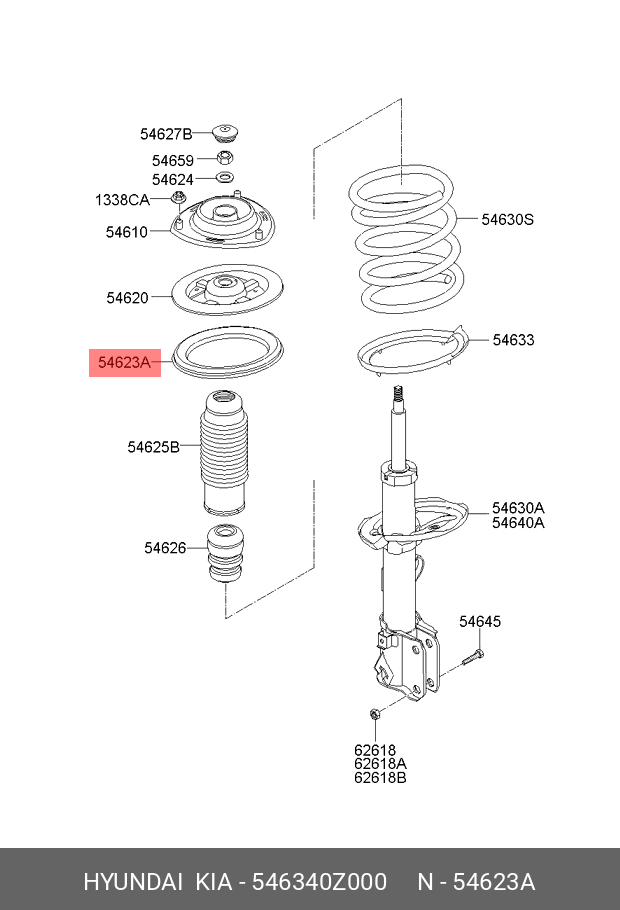 54627B
54659
54624
1338CA
54610
54620
54623A
54625B
54626
54630S
54633
54630A
54640A
54645
62618
62618A
62618B

HYUNDAI KIA - 546340Z000 N - 54623A