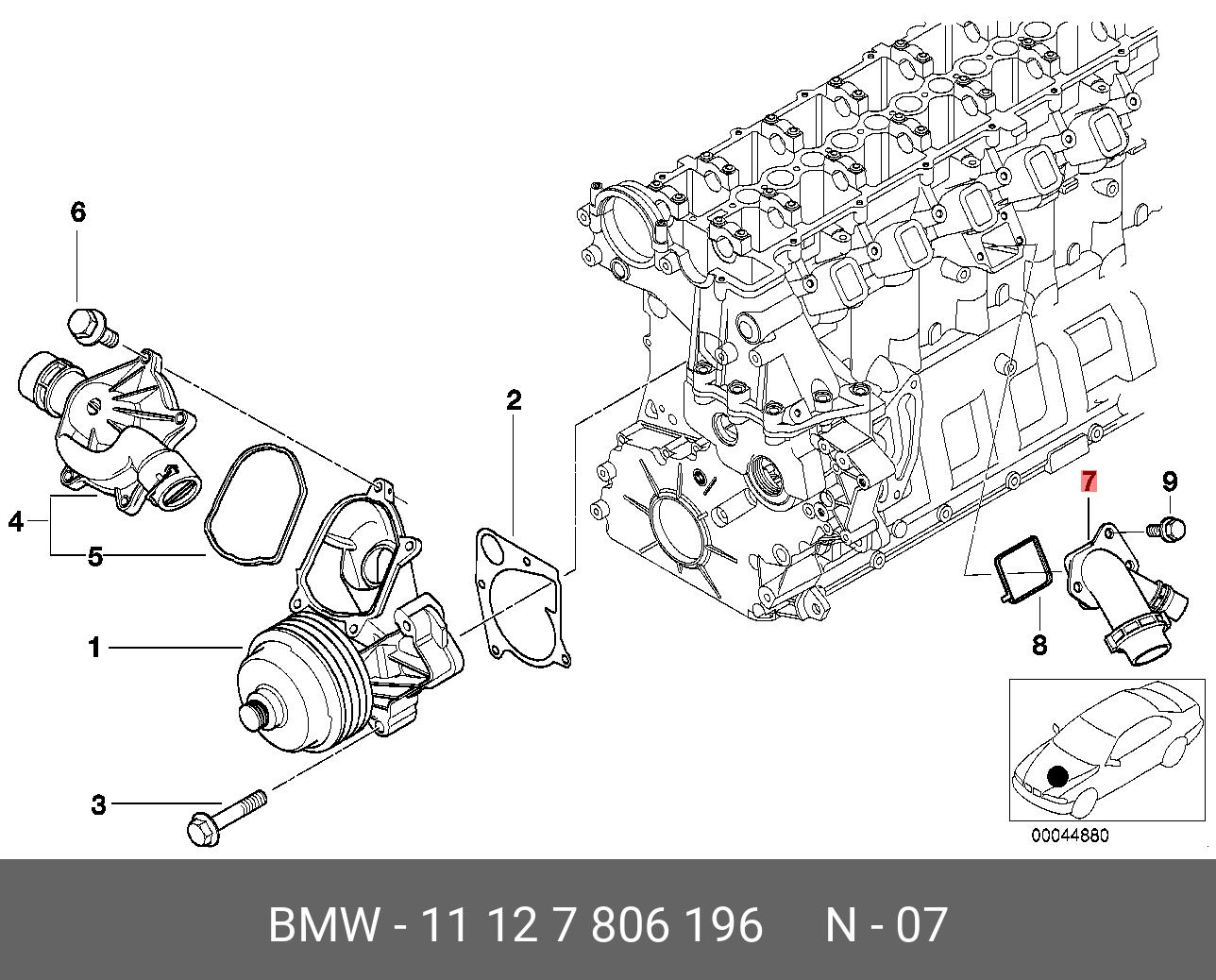 6

2

7

9

4

5

1

8

3

00044880

BMW - 11 12 7 806 196     N - 07