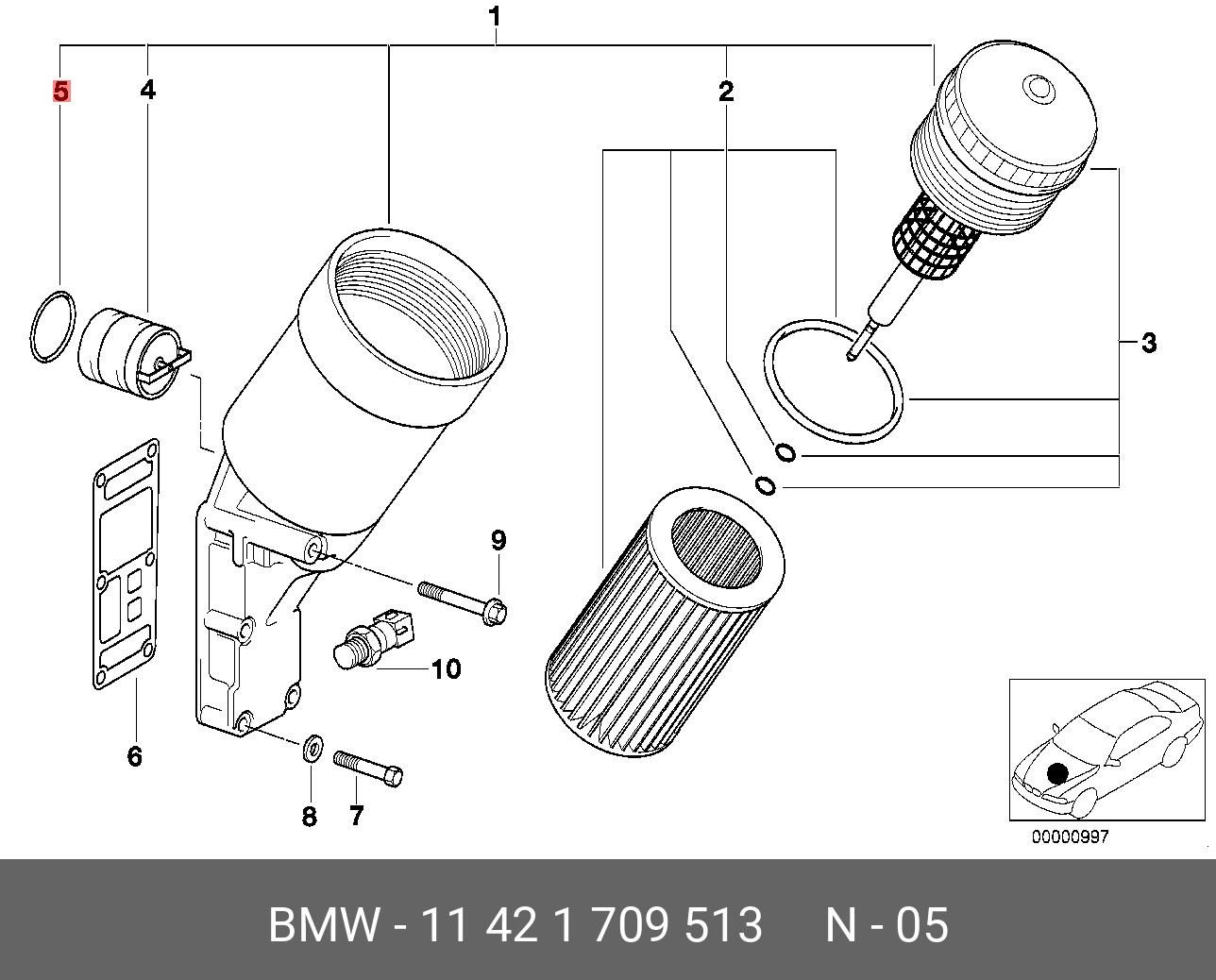 1

5

4

2

3

9

10

6

8

7

00000997

BMW - 11 42 1 709 513 N - 05