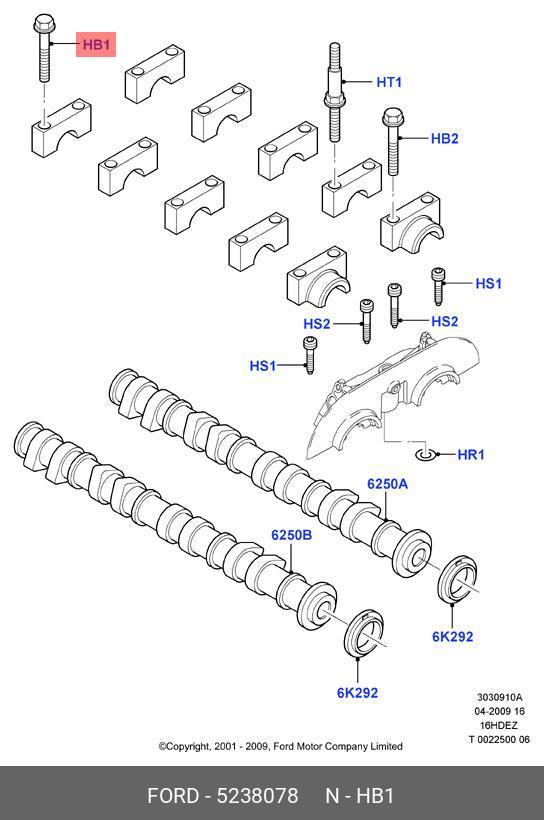 HB1

HT1

HB2

HS1

HS2

HS2

HS1

HR1

6250A

6250B

6K292

6K292

3030910A
04-2009 16
16HDEZ
T 0022500 06

©Copyright, 2001 - 2009, Ford Motor Company Limited

FORD - 5238078 N - HB1