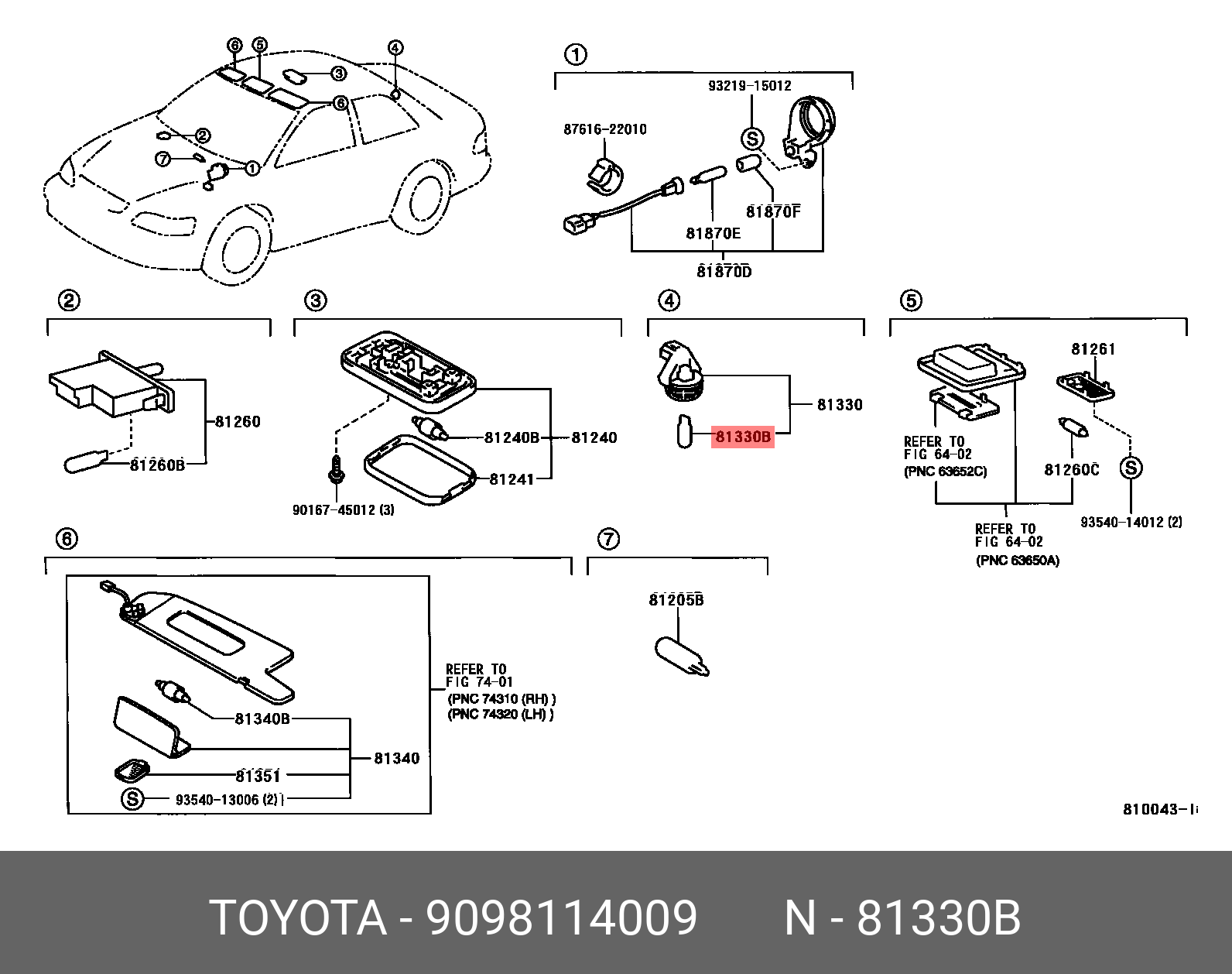 6 5 4 3 6 2 7 1

1
93219-15012
87616-22010
S
81870F
81870E
81870D

2
81260
81260B

3
81240B
81240
81241
90167-45012 (3)

4
81330
81330B

5
81261
REFER TO FIG 64-02 (PNC 63652C)
81260C
S
93540-14012 (2)
REFER TO FIG 64-02 (PNC 63650A)

6
REFER TO FIG 74-01 (PNC 74310 (RH) ) (PNC 74320 (LH) )
81340B
81340
81351
S 93540-13006 (2)

7
81205B

810043-I

TOYOTA - 9098114009 N - 81330B