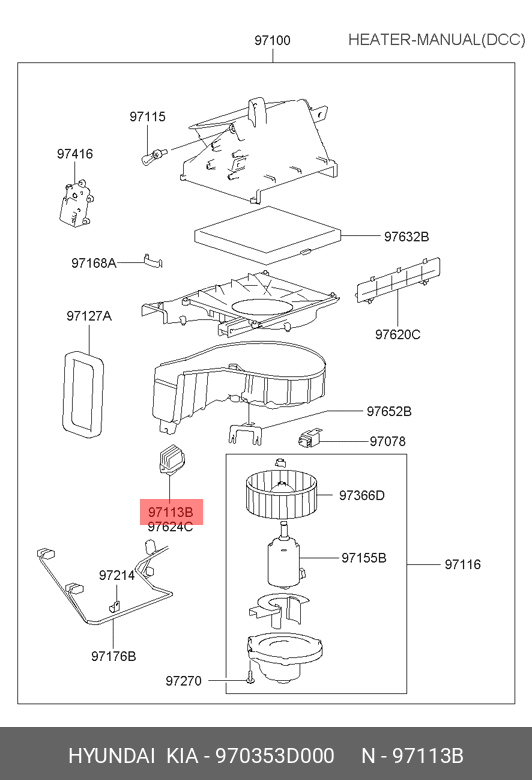 97100

HEATER-MANUAL(DCC)

97115

97416

97632B

97168A

97127A

97620C

97652B

97078

97113B
97624C

97366D

97155B

97116

97214

97176B

97270

HYUNDAI KIA - 970353D000 N - 97113B