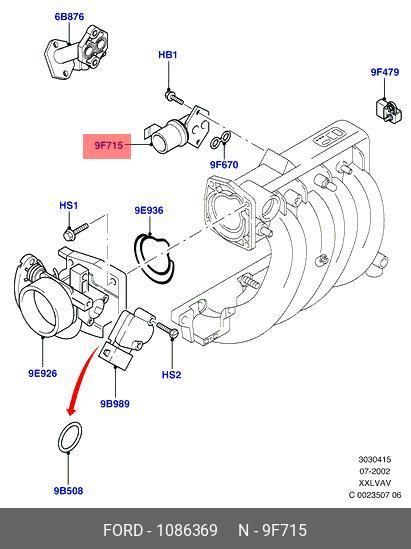 6B876

HB1

9F479

9F715

9F670

HS1

9E936

9E926

HS2

9B989

9B508

3030415
07-2002
XXLVAV
C 0023507 06

FORD - 1086369 N - 9F715