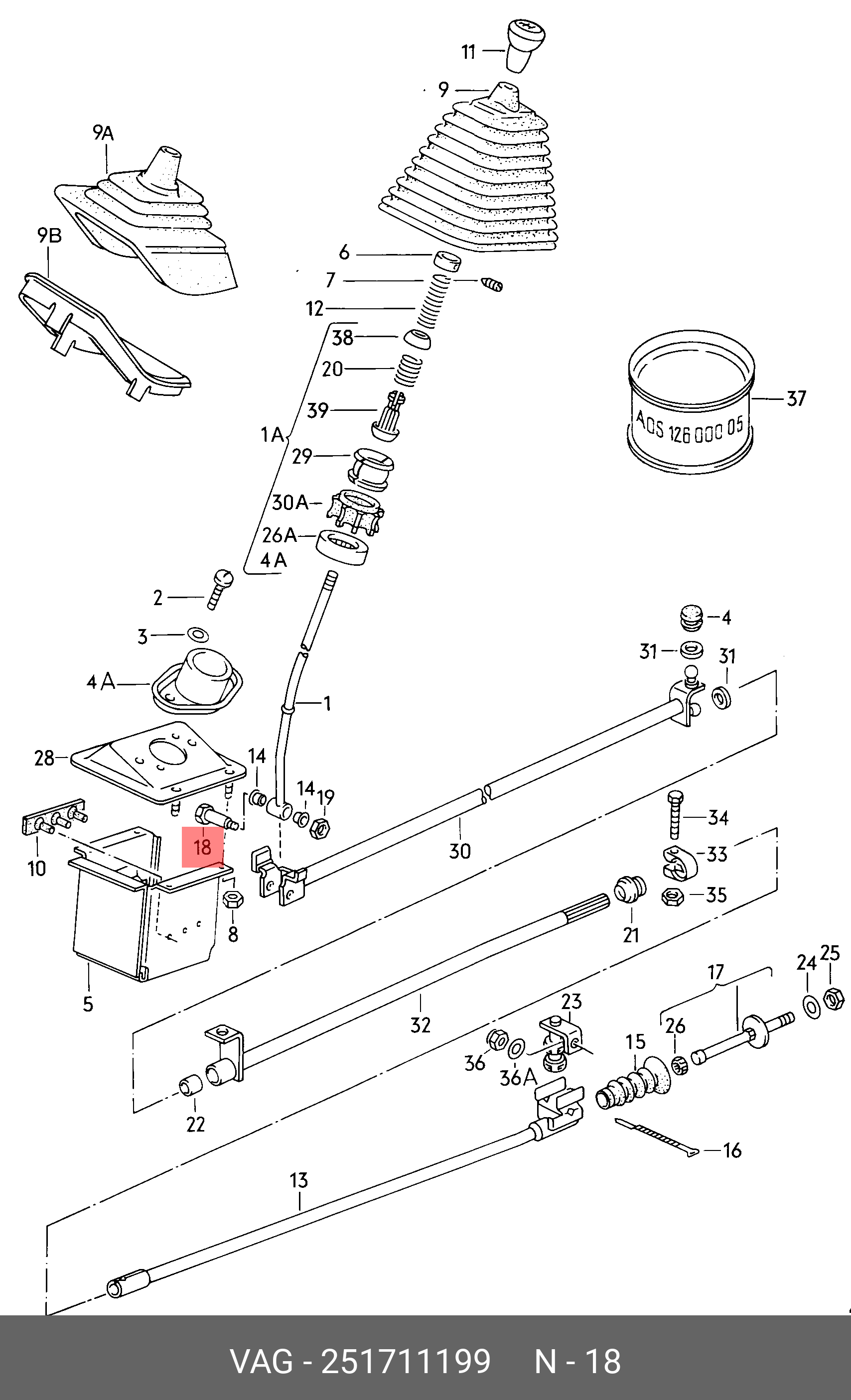 11
9
9A
9B
6
7
12
38
20
39
1A
29
30A
26A
4A
37
AOS 126 000 05
2
3
4A
1
4
31
31
28
14
14
19
18
10
30
34
33
35
8
21
5
32
17
24
25
23
26
15
36
36A
22
16
13

VAG - 251711199 N - 18