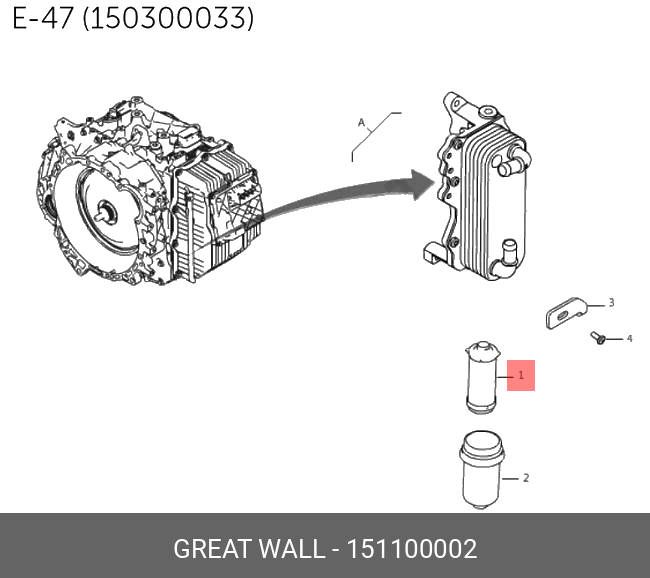 E-47 (150300033)

A

3

4

1

2

GREAT WALL - 151100002