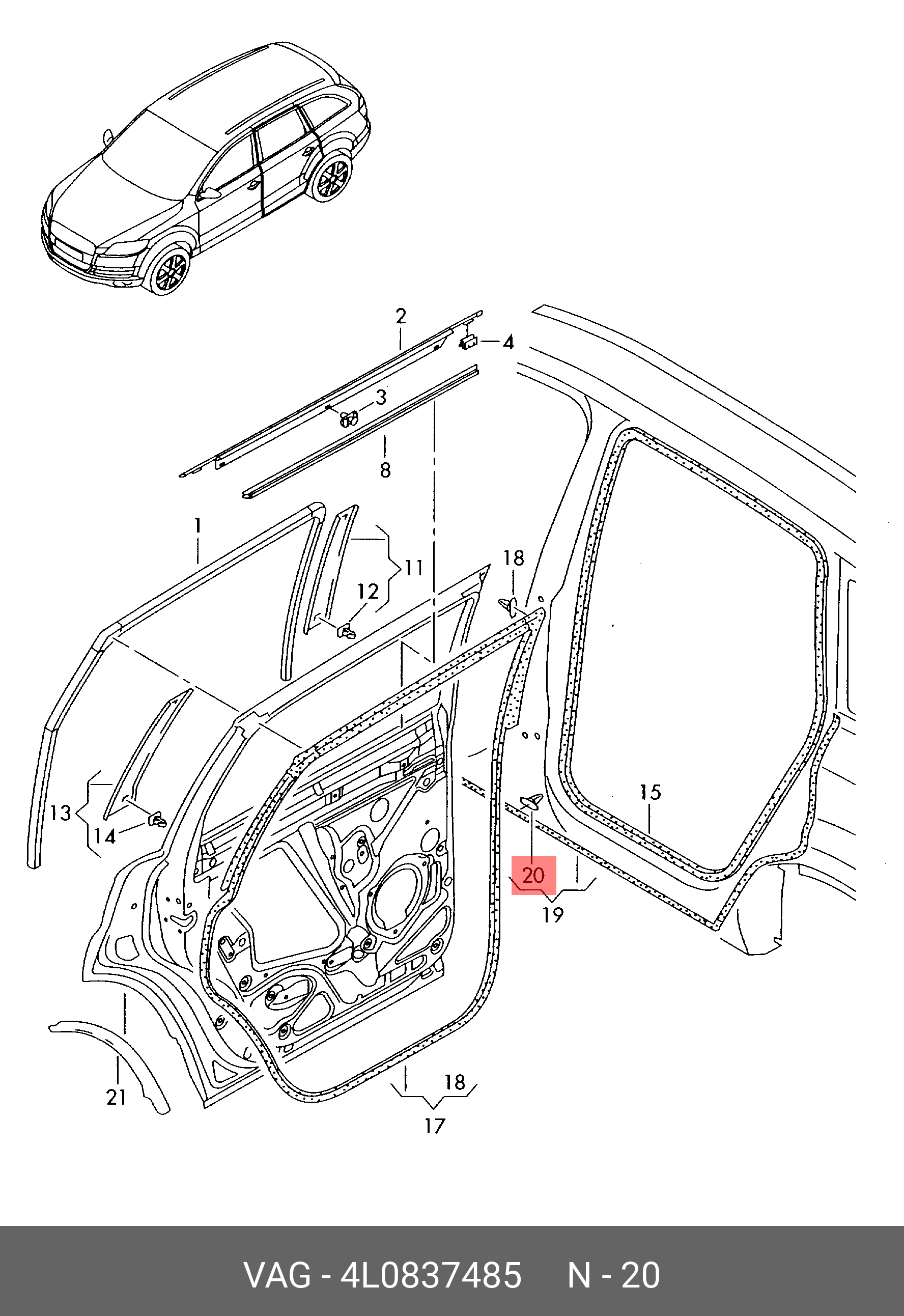 2
4
3
8
1
11
12
18
13
14
15
20
19
21
18
17

VAG - 4L0837485 N - 20