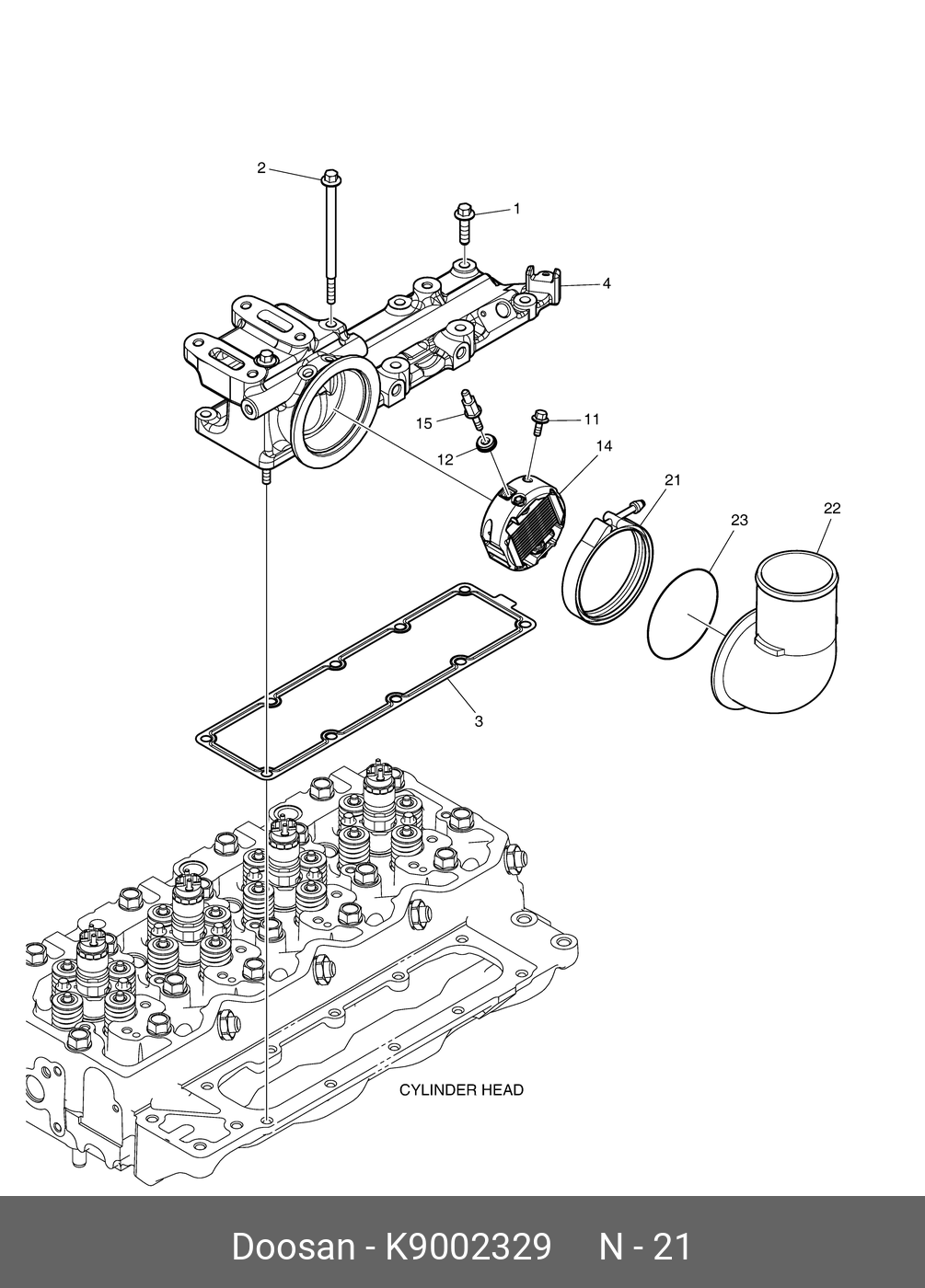 2
1
4
15
11
12
14
21
23
22
3
CYLINDER HEAD
Doosan - K9002329 N - 21