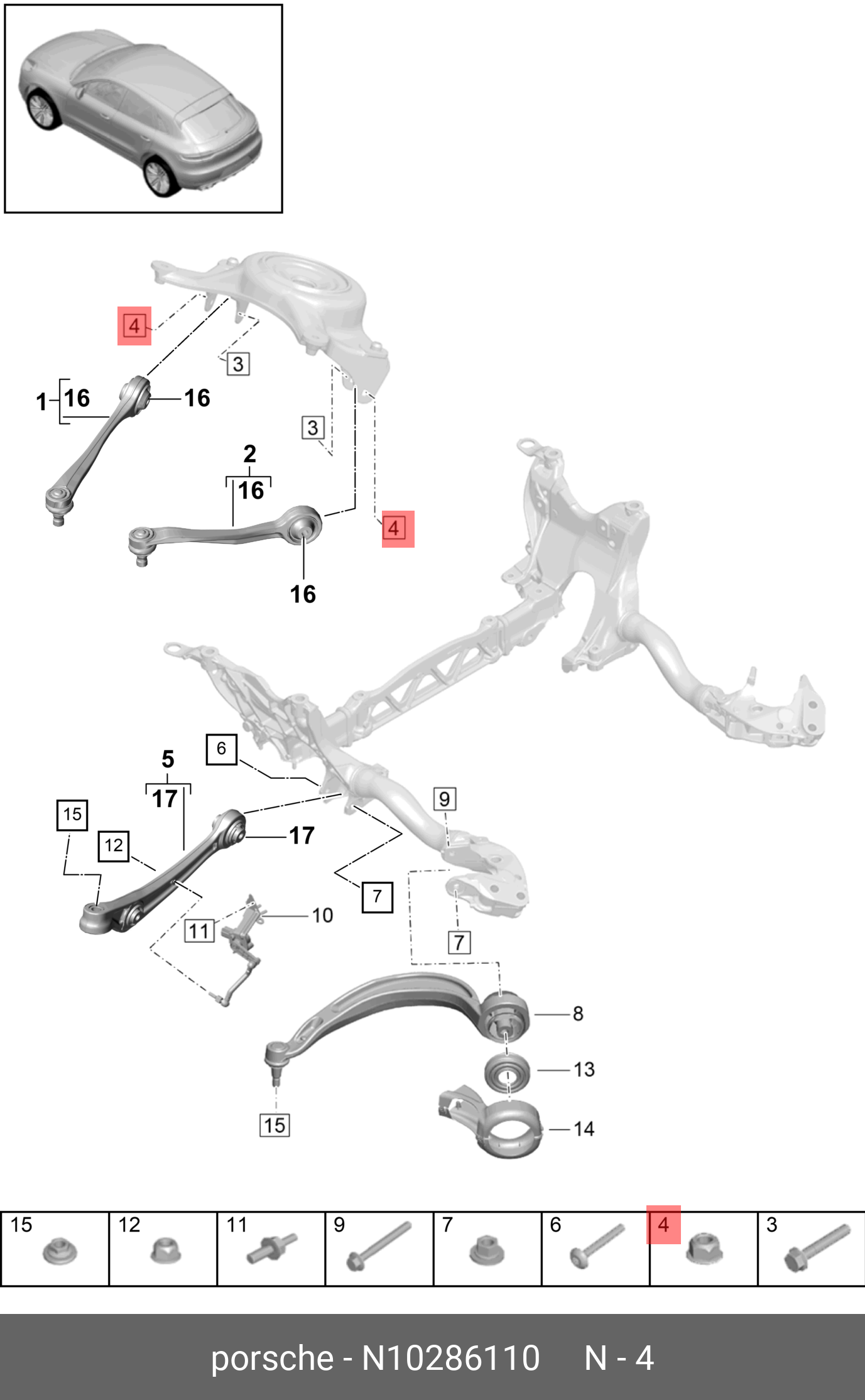 4
3
1 16
16
3
2
16
4
16
6
5
17
15
12
17
9
7
11
10
7
8
13
15
14

| 15 | 12 | 11 | 9 | 7 | 6 | 4 | 3 |
|---|---|---|---|---|---|---|---|

porsche - N10286110 N - 4