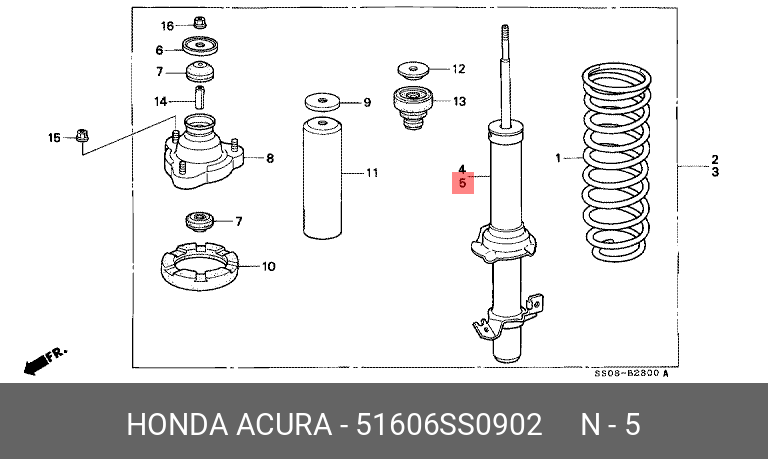 16
6
7
14
15
8
7
10
9
11
12
13
4
5
1
2
3
FR.
SS08-B2800 A

HONDA ACURA - 51606SS0902 N - 5