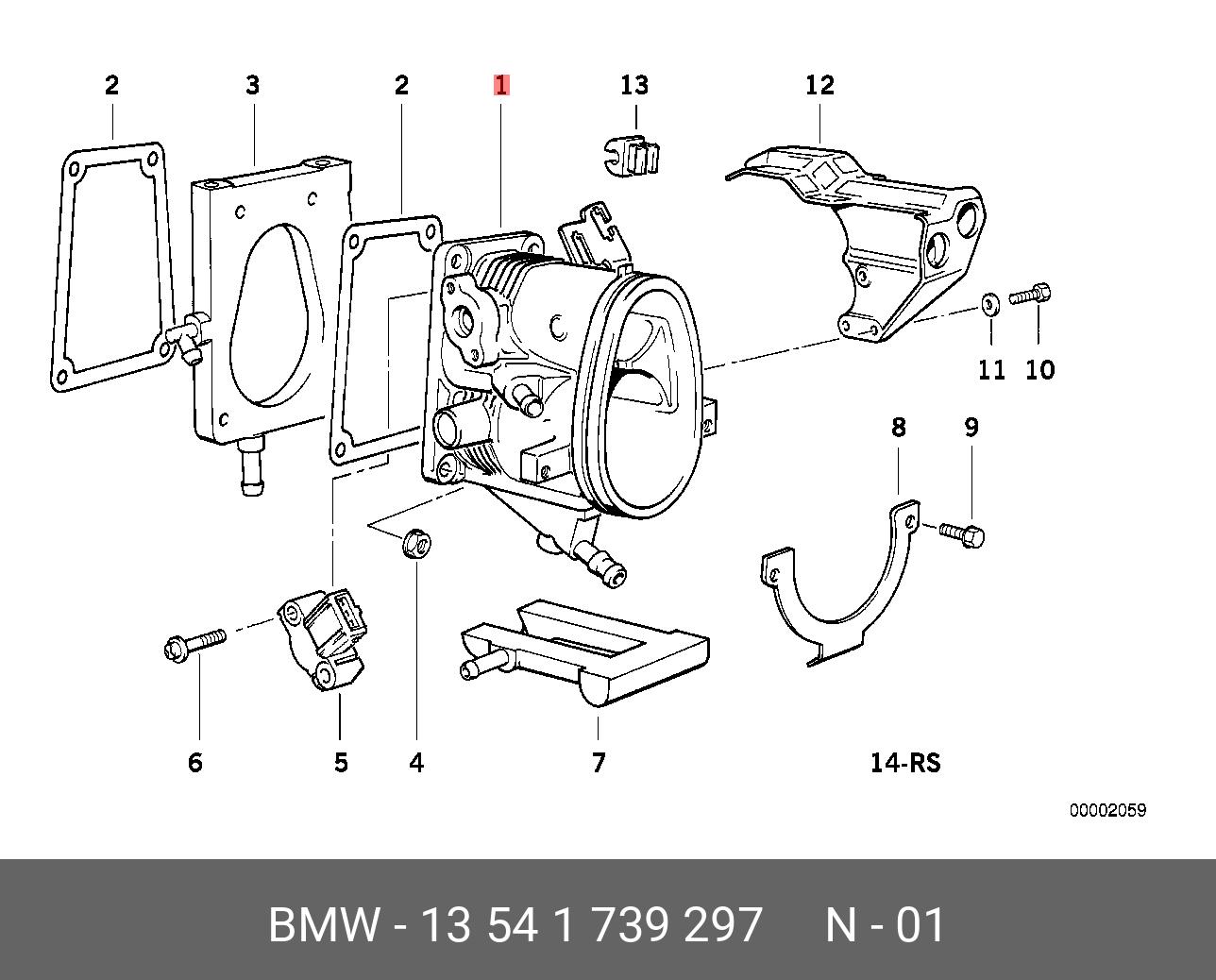 2 3 2 1 13 12

11 10

8 9

6 5 4 7 14-RS

00002059

BMW - 13 54 1 739 297 N - 01