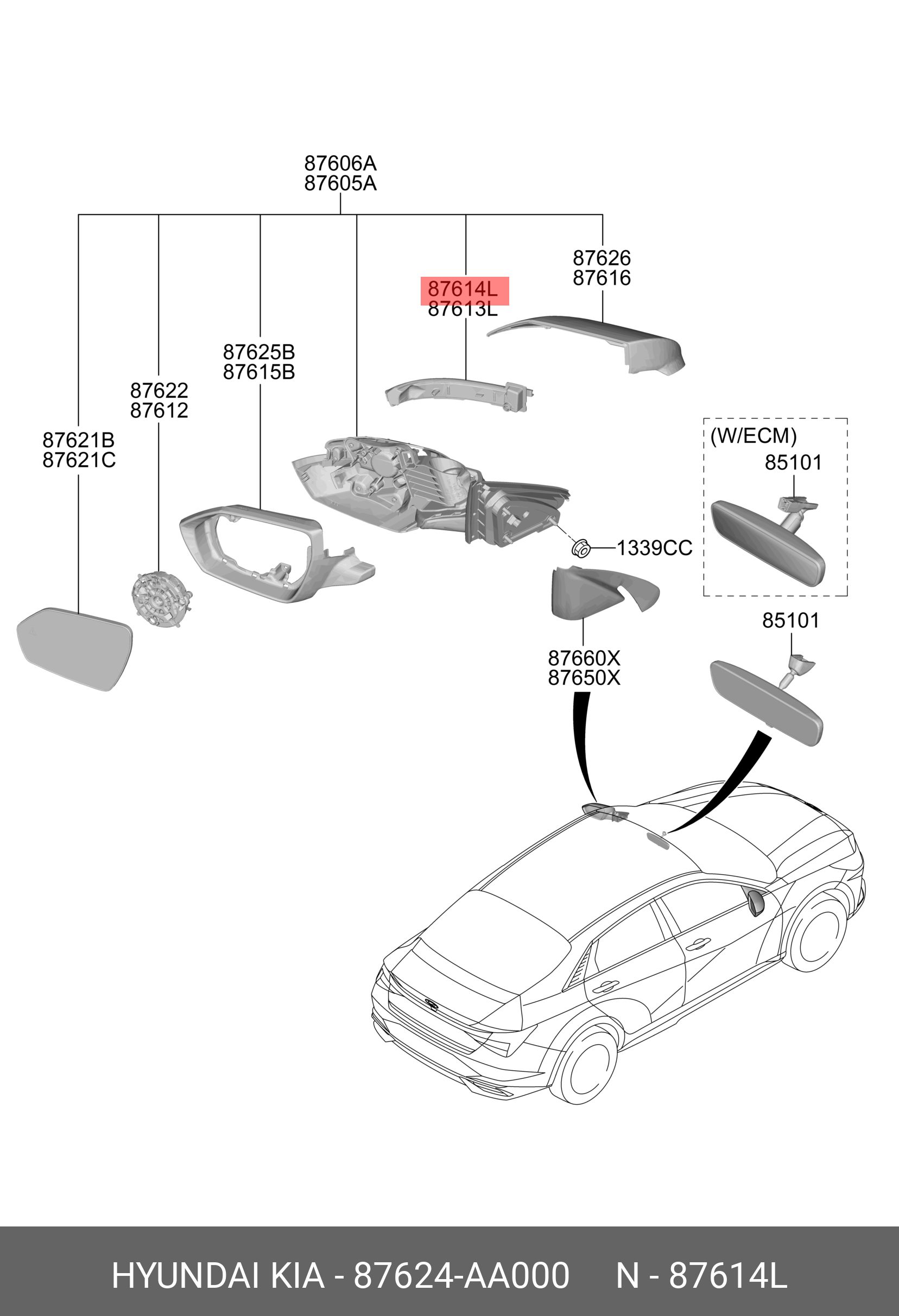 87606A
87605A

87626
87616

87614L
87613L

87625B
87615B

87622
87612

87621B
87621C

(W/ECM)
85101

1339CC

85101

87660X
87650X

HYUNDAI KIA - 87624-AA000 N - 87614L