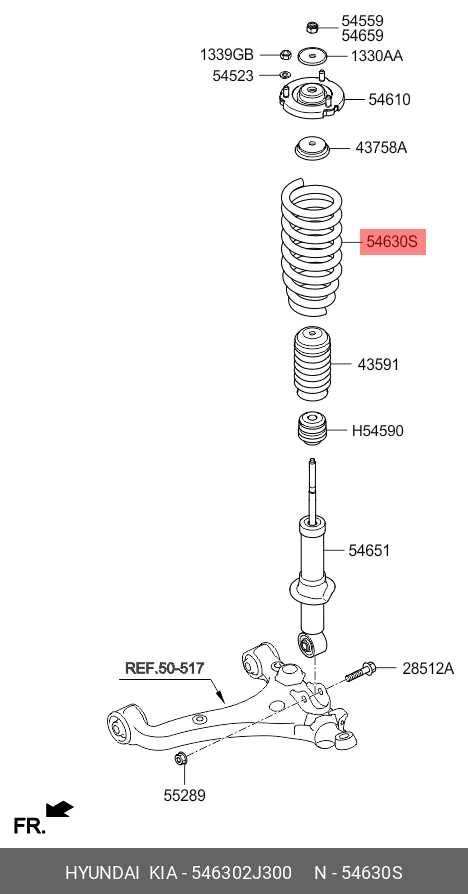 54559
54659
1339GB
1330AA
54523
54610
43758A
54630S
43591
H54590
54651
REF.50-517
28512A
55289
FR.

HYUNDAI KIA - 546302J300 N - 54630S