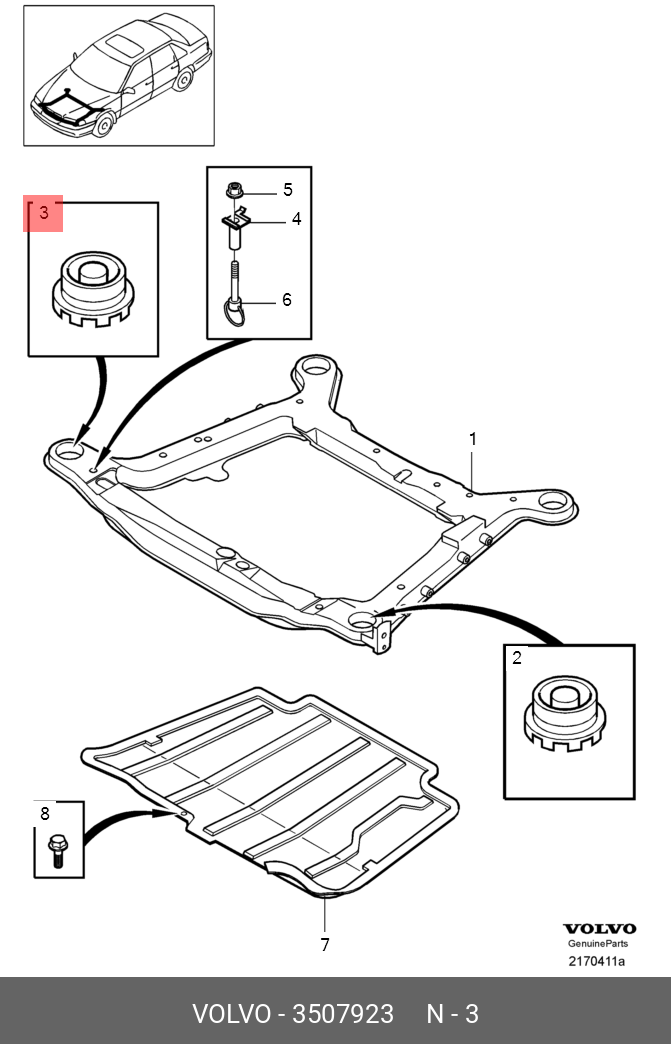 3

5

4

6

1

2

8

7

VOLVO
GenuineParts
2170411a

VOLVO - 3507923 N - 3