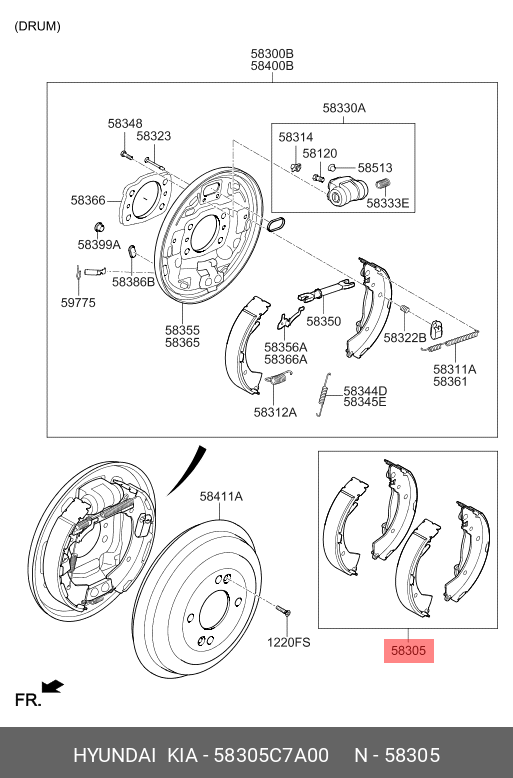 (DRUM)

58300B
58400B

58330A

58348
58323
58314
58120
58513
58333E
58366
58399A
58386B
59775
58355
58365
58350
58356A
58366A
58322B
58311A
58361
58344D
58345E
58312A

58411A
1220FS
58305

FR.

HYUNDAI KIA - 58305C7A00 N - 58305