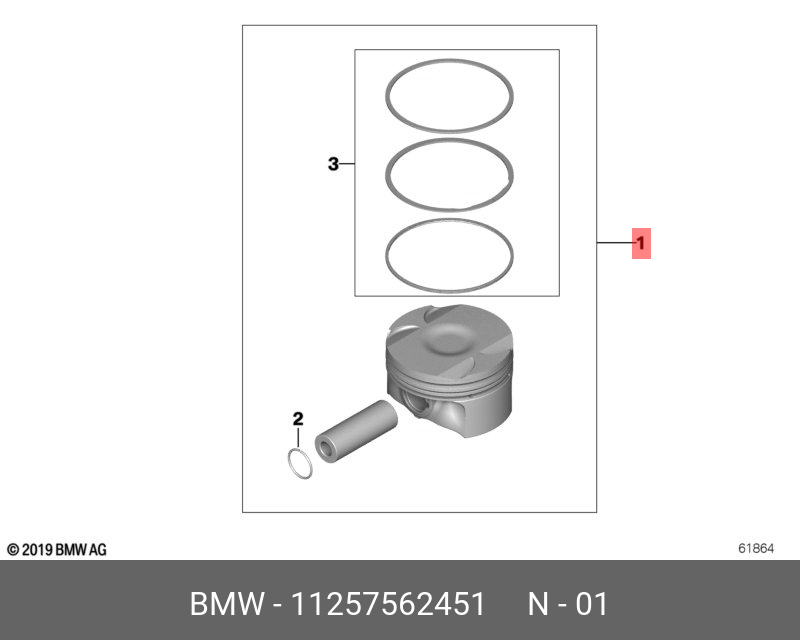 3

1

2

© 2019 BMW AG

61864

BMW - 11257562451 N - 01