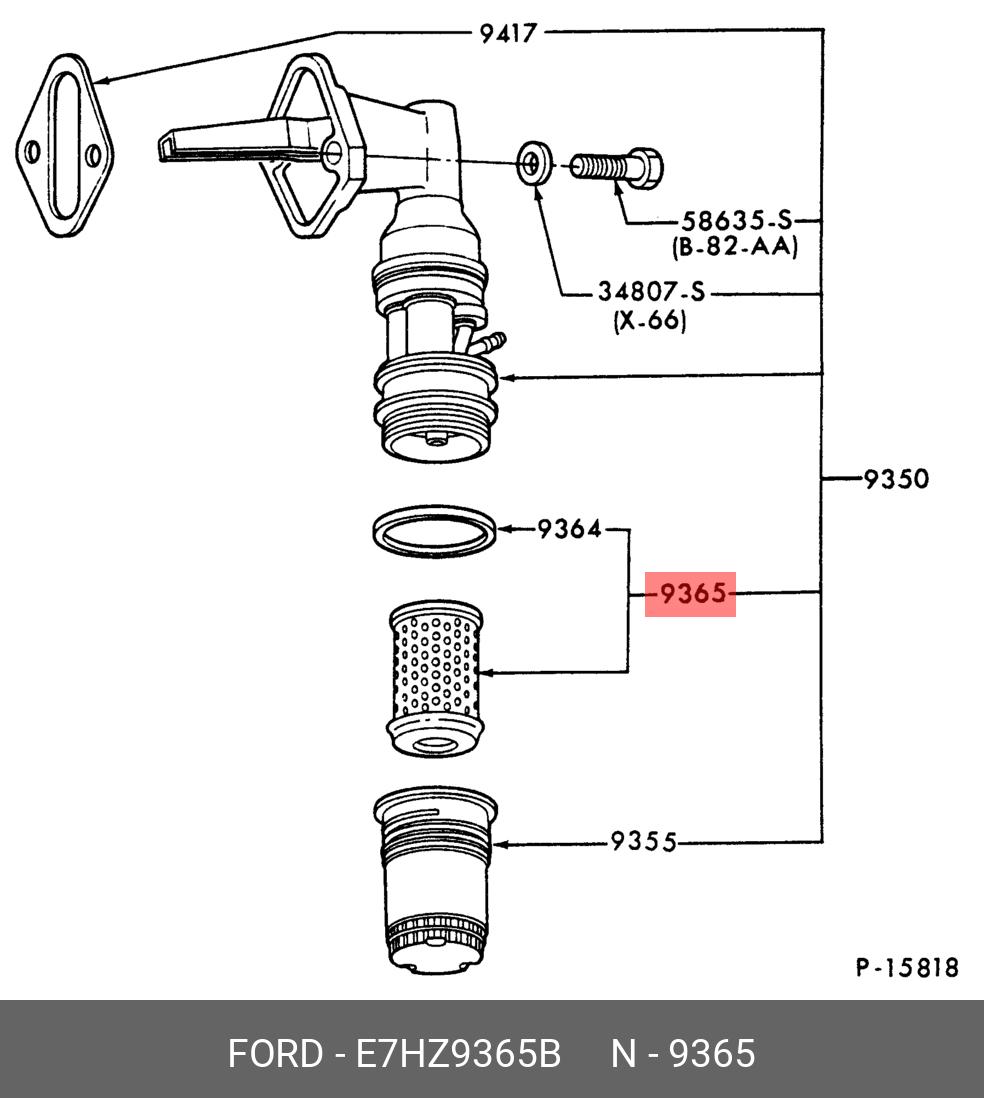 9417

58635-S
(B-82-AA)

34807-S
(X-66)

9350

9364

9365

9355

P-15818

FORD - E7HZ9365B N - 9365