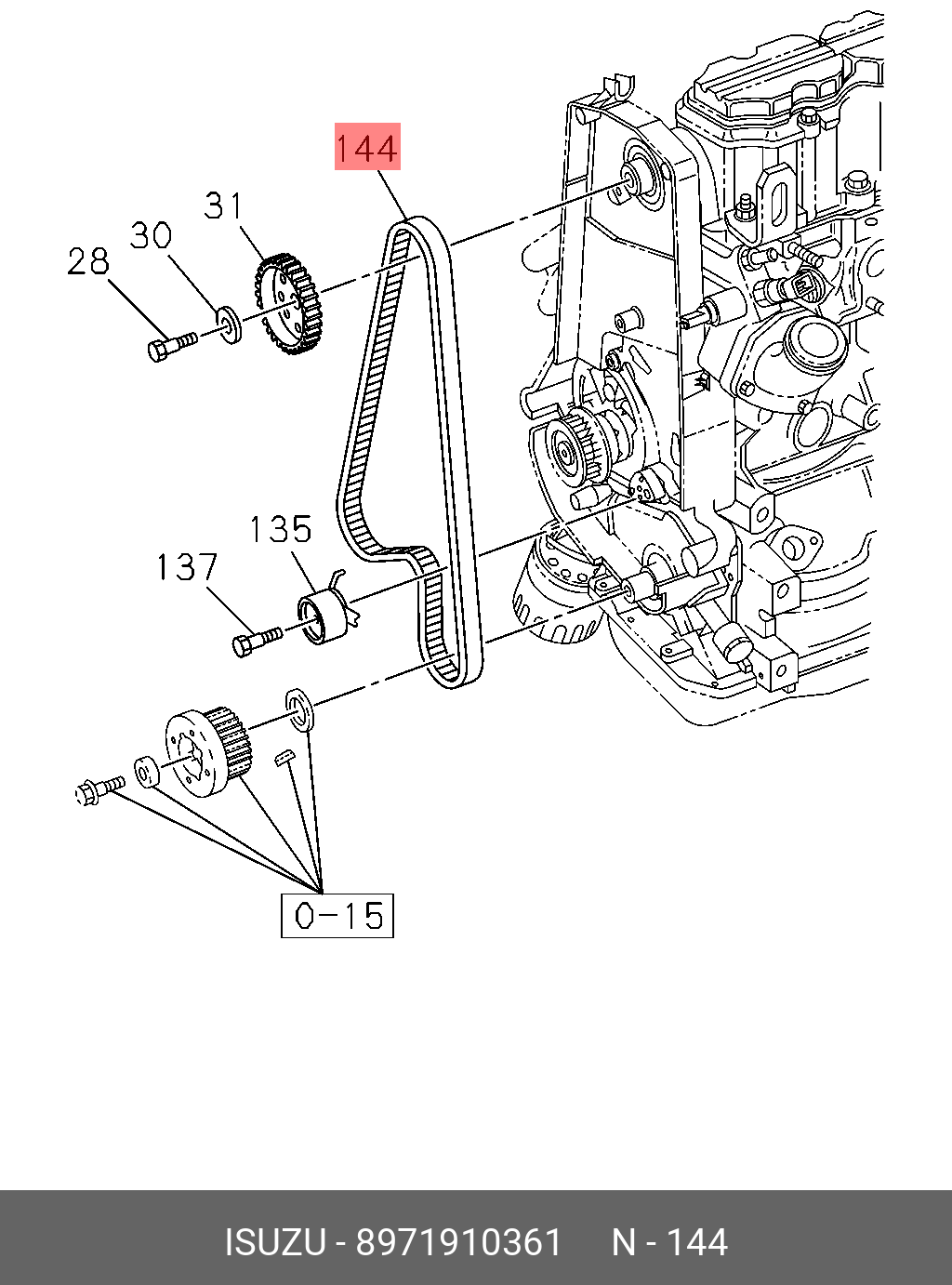 144

31

30

28

135

137

0-15

ISUZU - 8971910361 N - 144