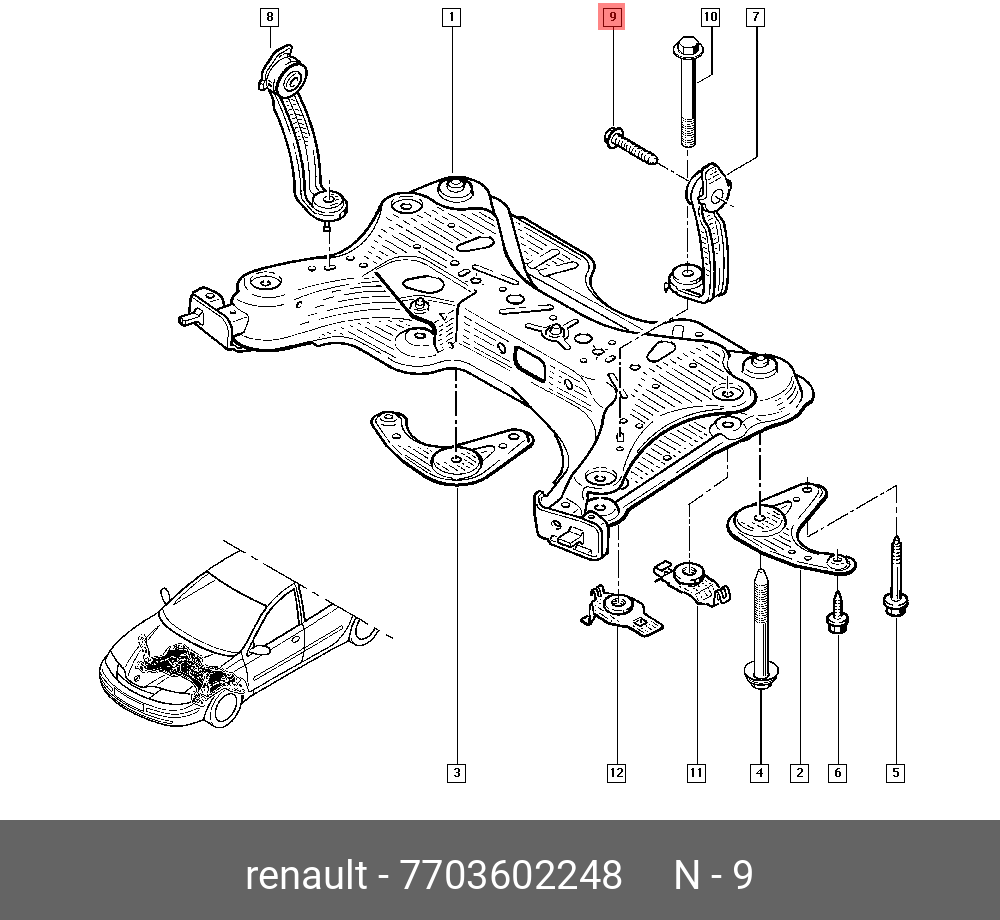 8
1
9
10
7
3
12
11
4
2
6
5

renault - 7703602248 N - 9