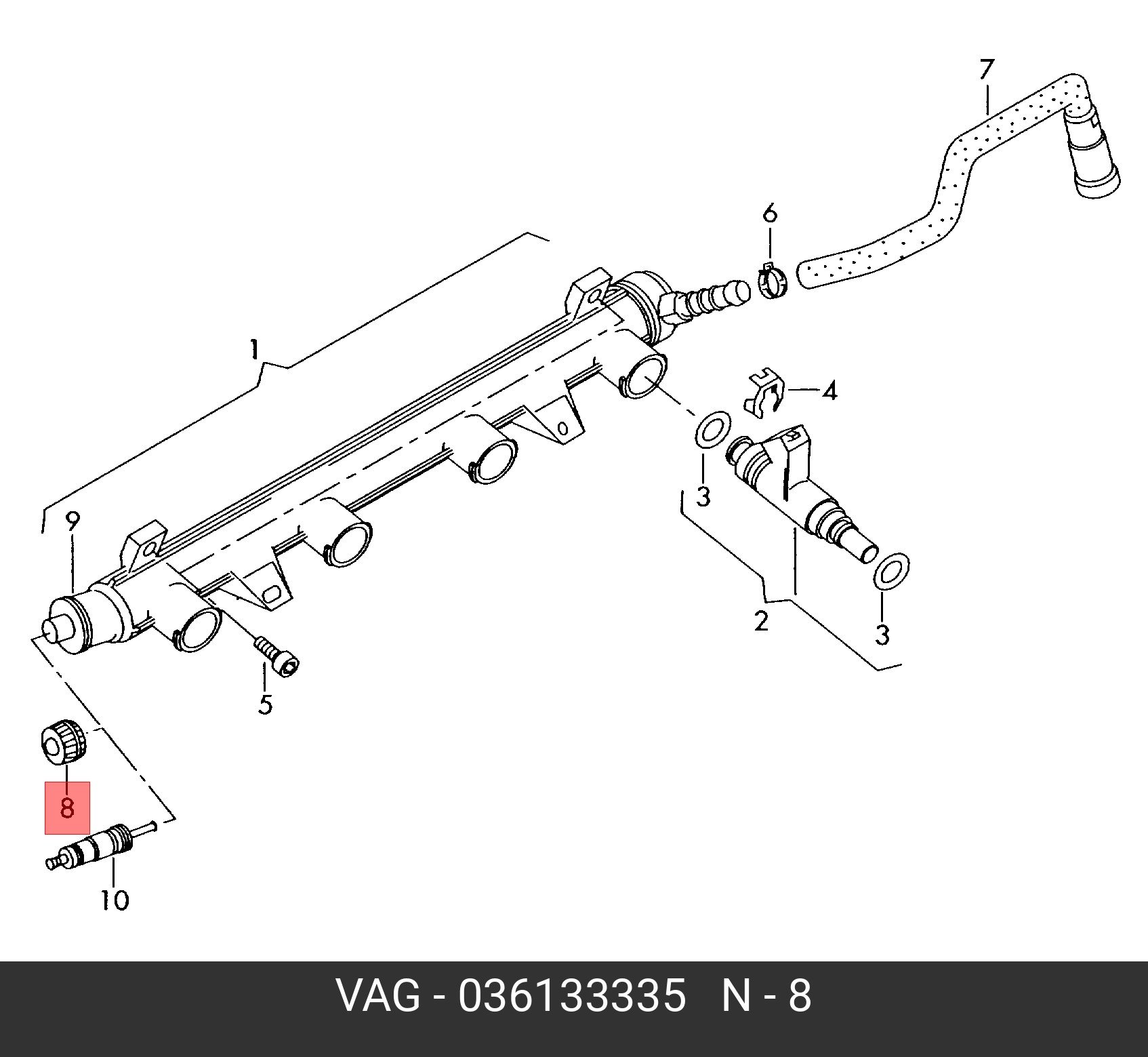 7

6

1

4

3

9

2

3

5

8

10

VAG - 036133335 N - 8