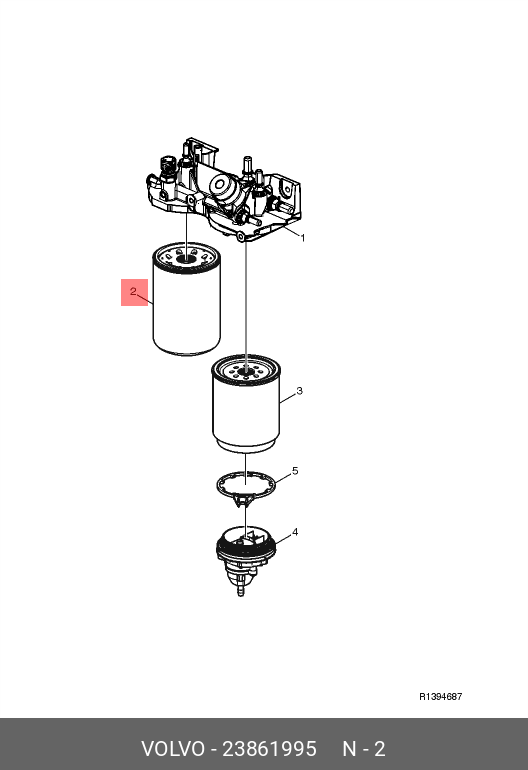 1
2
3
5
4
R1394687
VOLVO - 23861995 N - 2