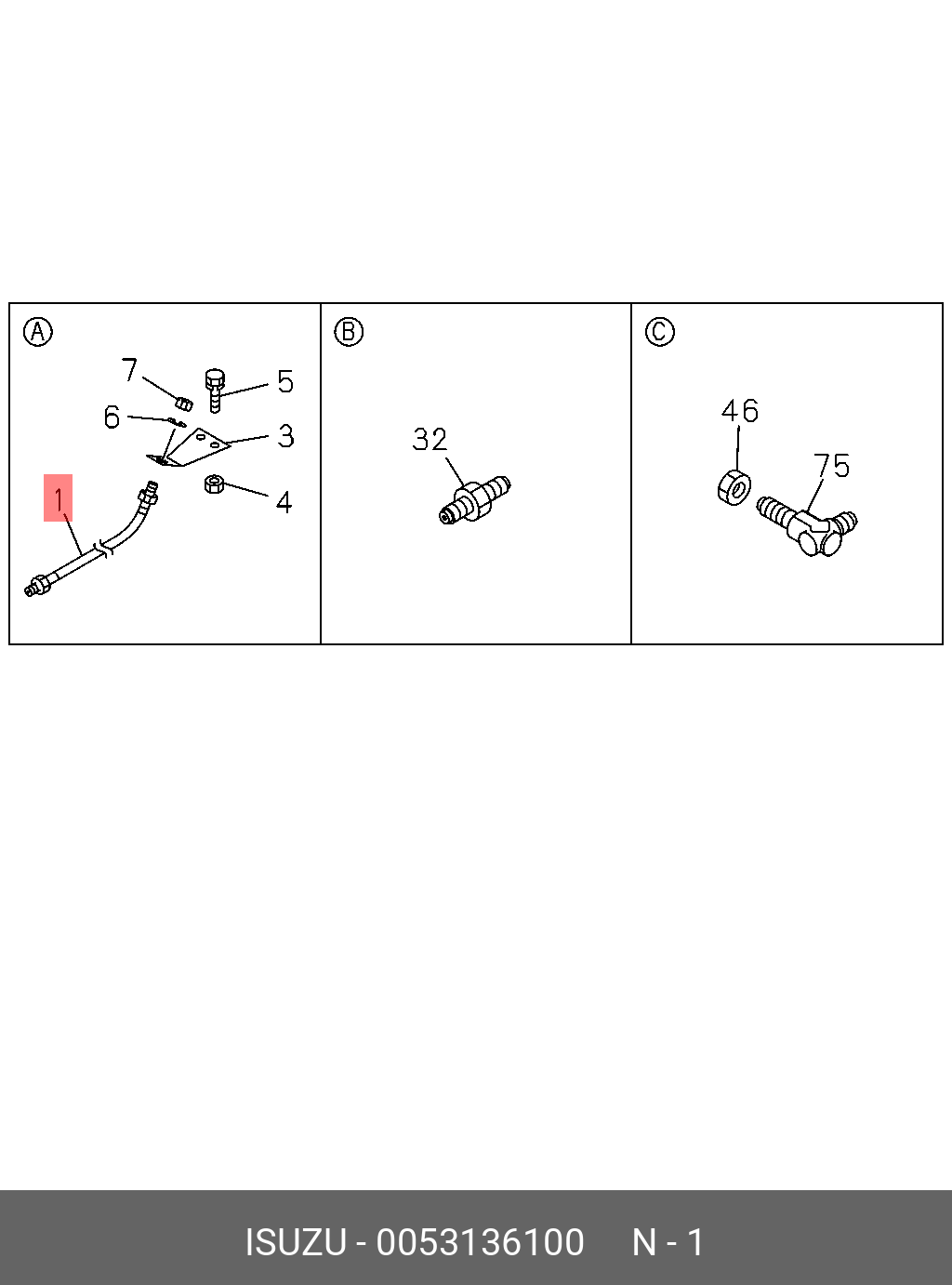 Ⓐ
7
5
6
3
1
4

Ⓑ
32

Ⓒ
46
75

ISUZU - 0053136100 N - 1