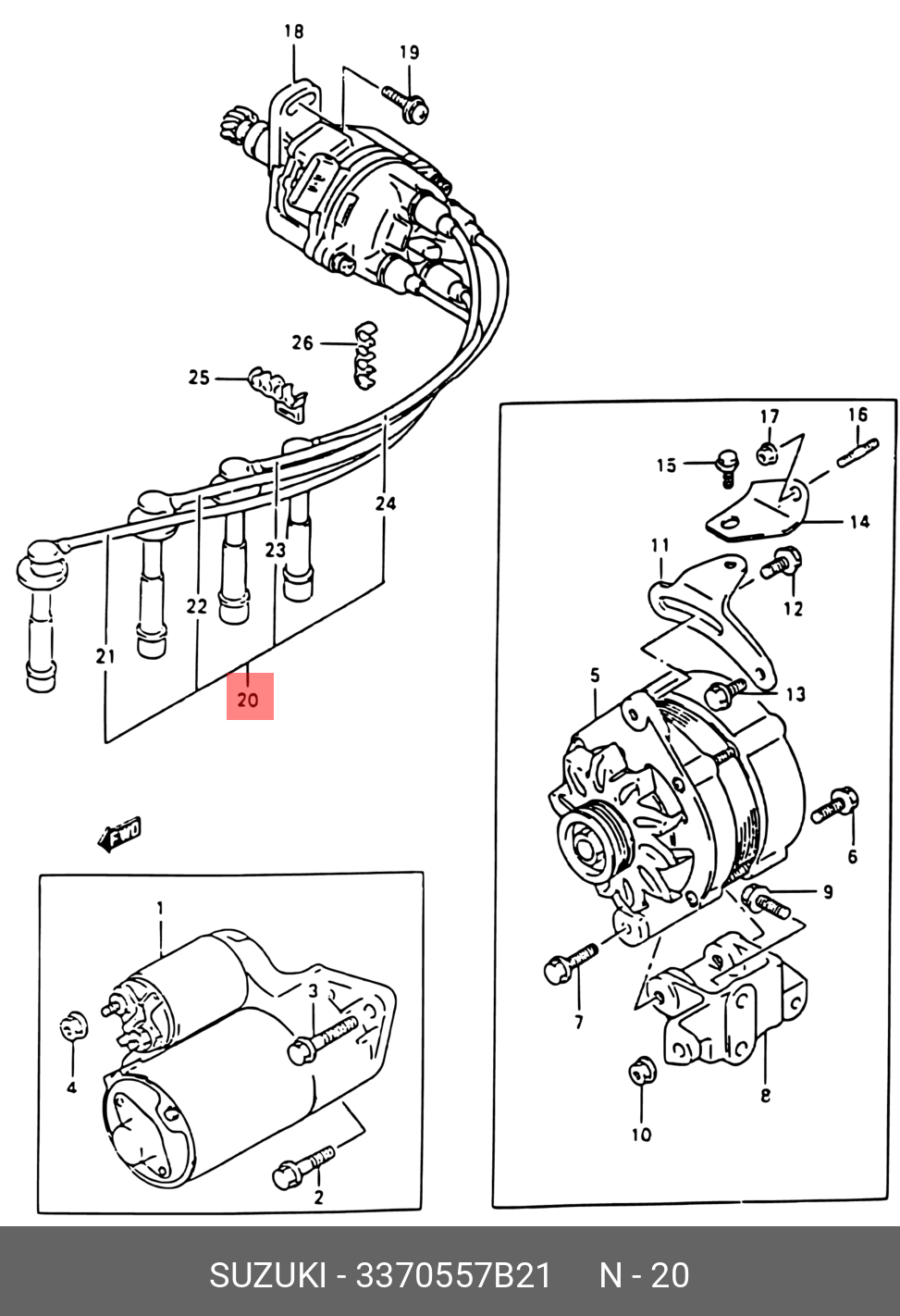 18
19
26
25
24
23
22
21
20
FWD
17
16
15
14
11
12
5
13
6
9
7
8
10
1
3
4
2

SUZUKI - 3370557B21 N - 20