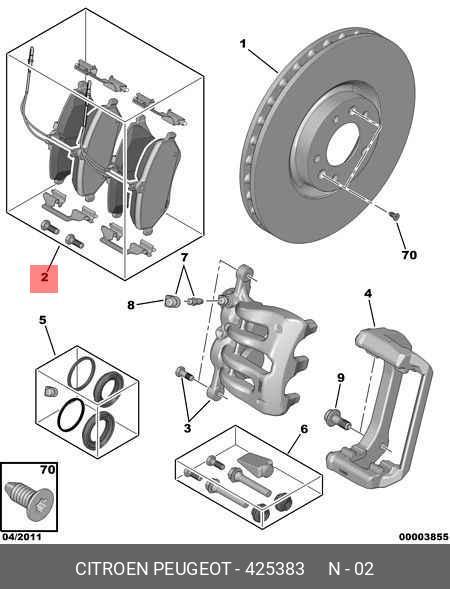 1

70

2

7

8

4

5

9

3

6

70

04/2011

00003855

CITROEN PEUGEOT - 425383 N - 02