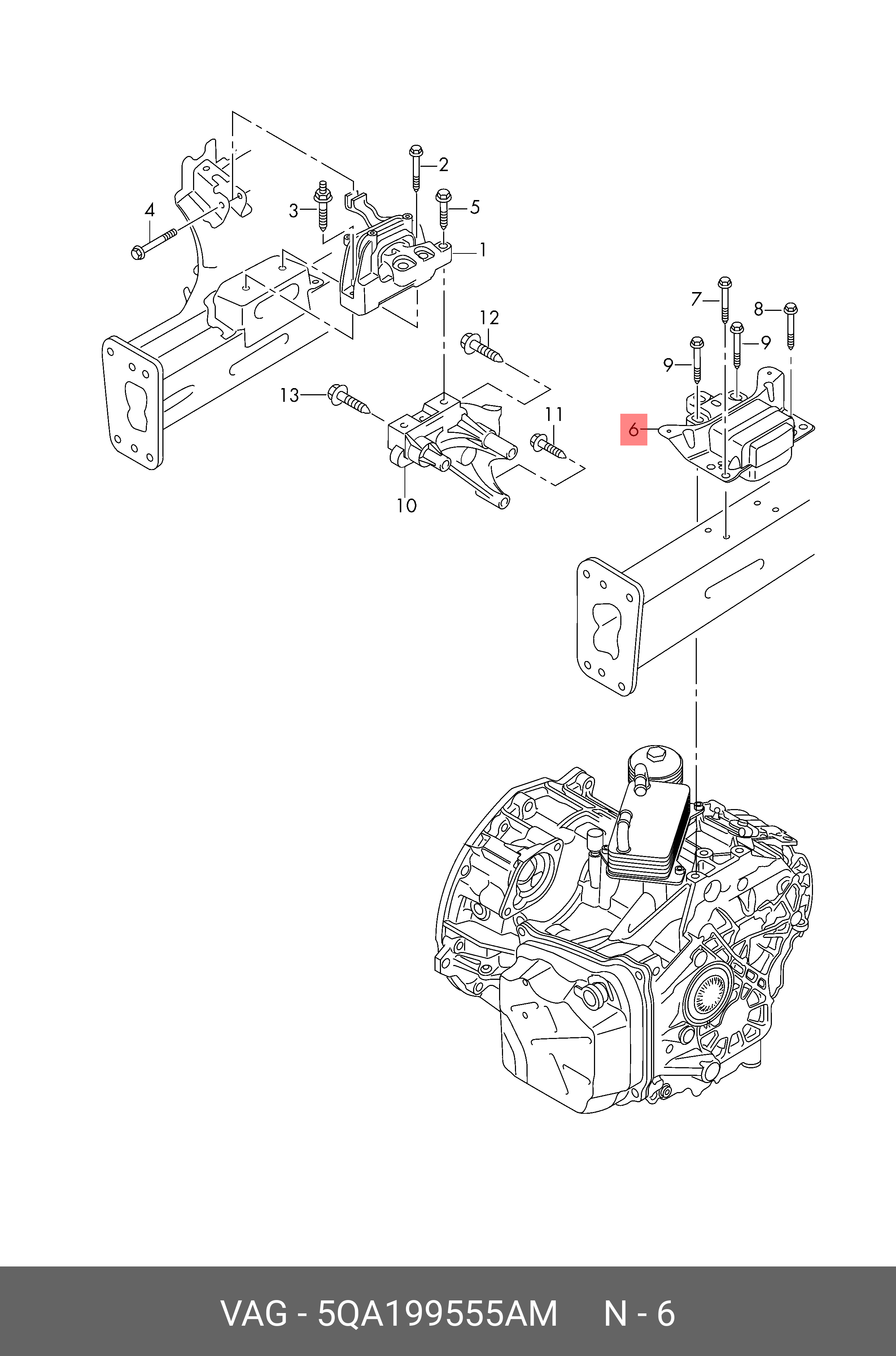 2
4
3
5
1
12
7
8
9
9
13
11
6
10

VAG - 5QA199555AM N - 6