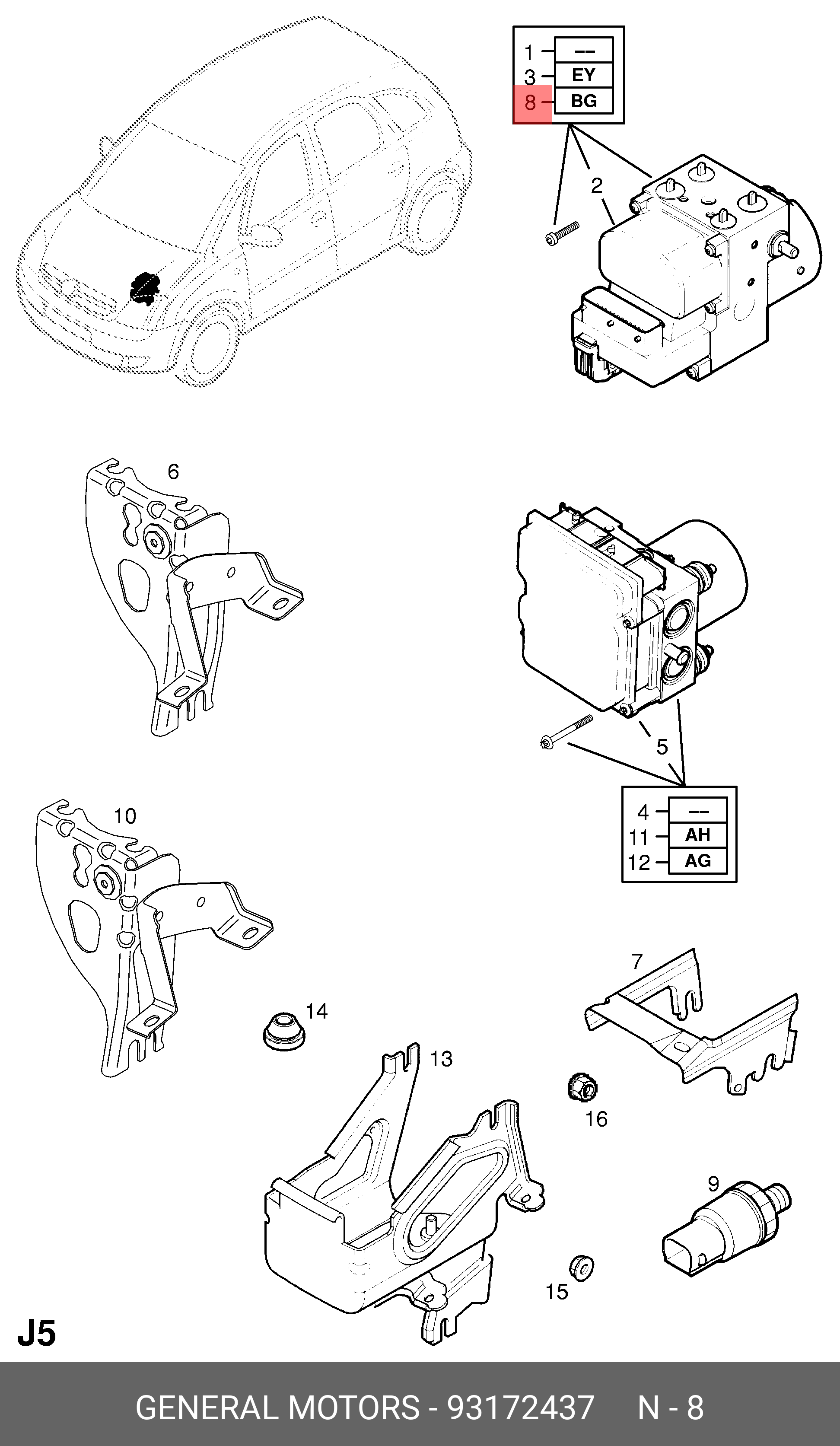 1 --
3 EY
8 BG

2

6

5

4 --
11 AH
12 AG

10

7

14

13

16

9

15

J5

GENERAL MOTORS - 93172437 N - 8