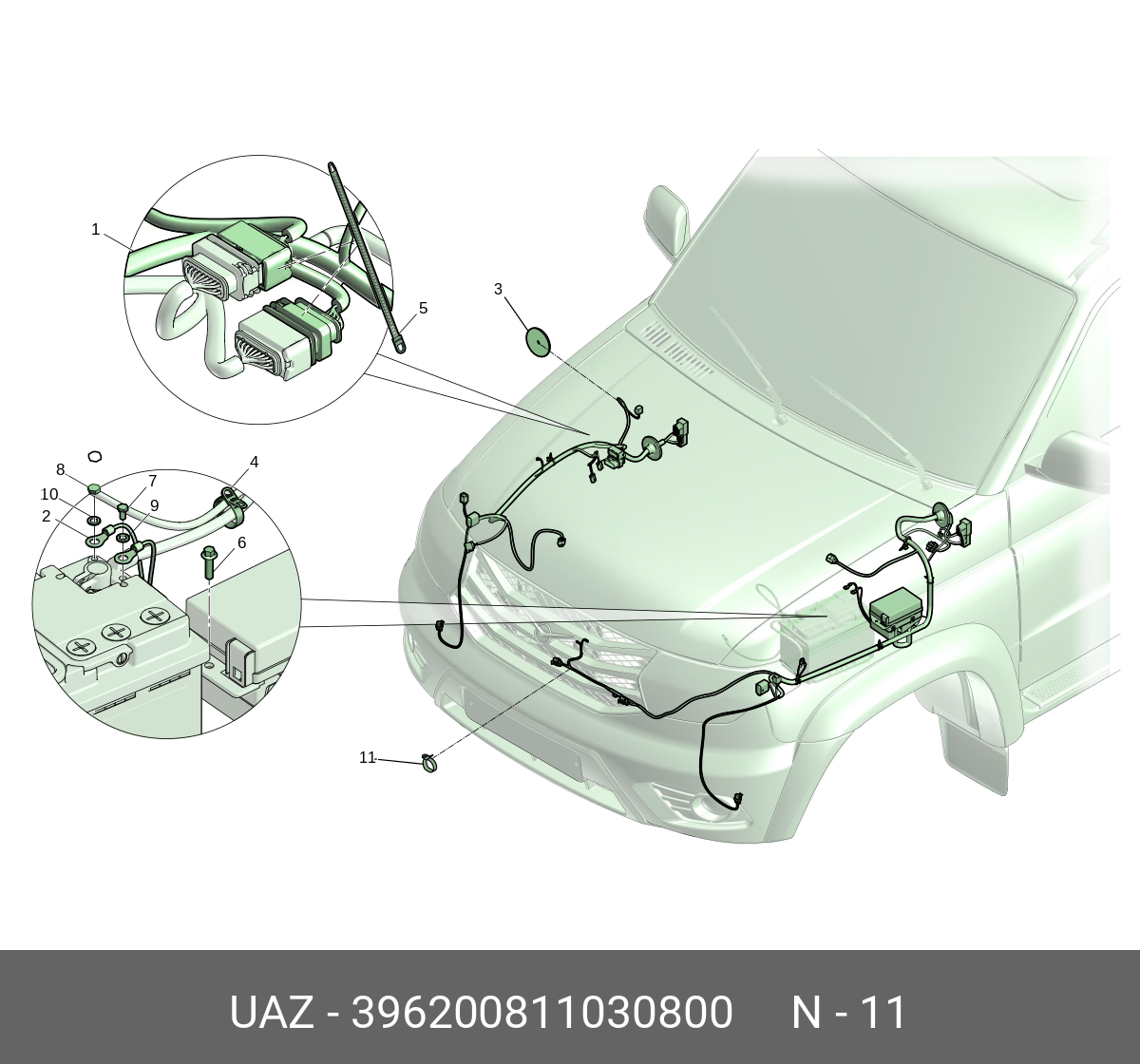 1
5
3
8
7
4
10
9
2
6
11
UAZ - 396200811030800   N - 11