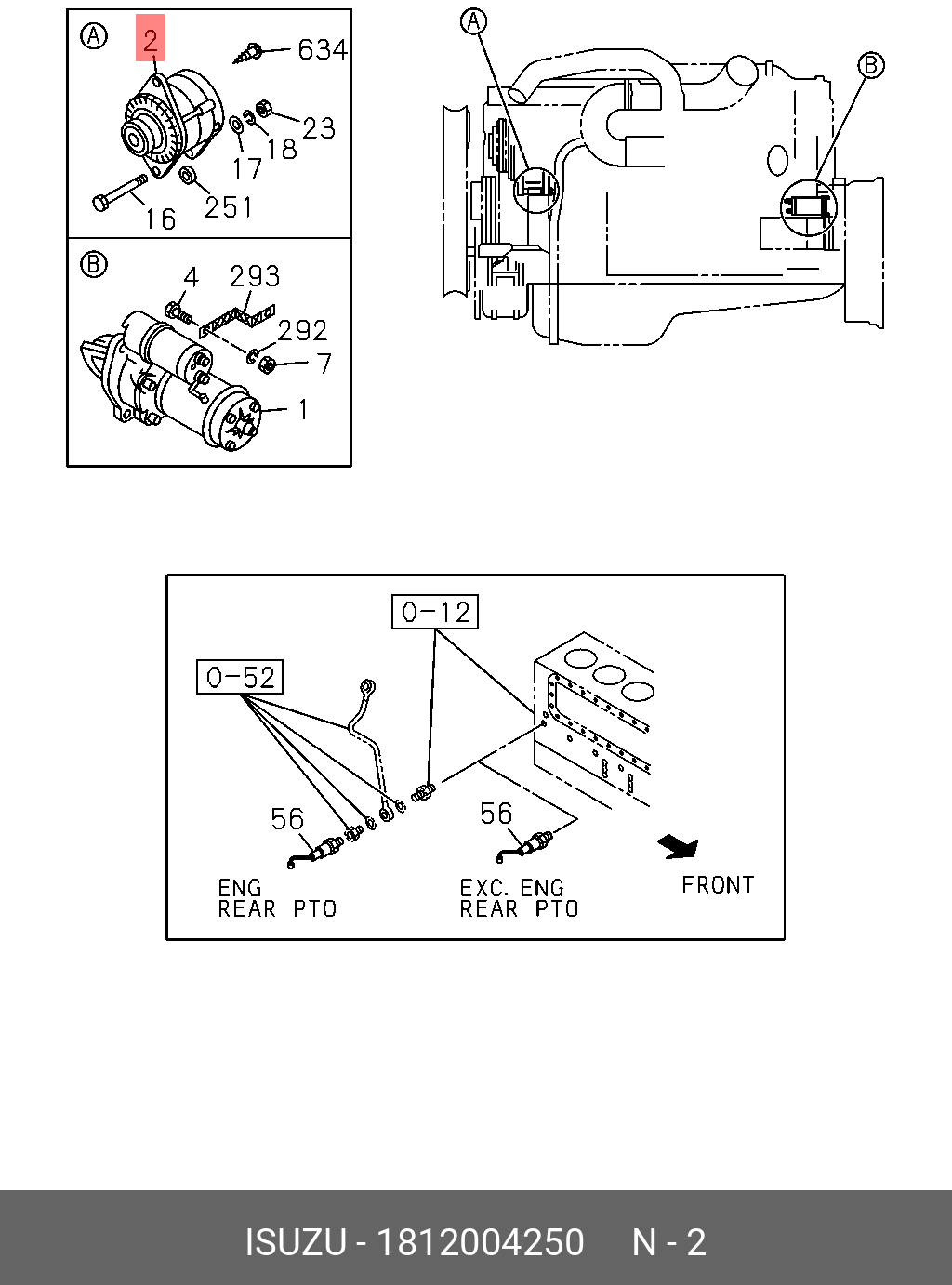 A
2
634
23
18
17
251
16

B
4
293
292
7
1

A
B

0-12
0-52
56
56
ENG
REAR PTO
EXC. ENG
REAR PTO
FRONT

ISUZU - 1812004250 N - 2