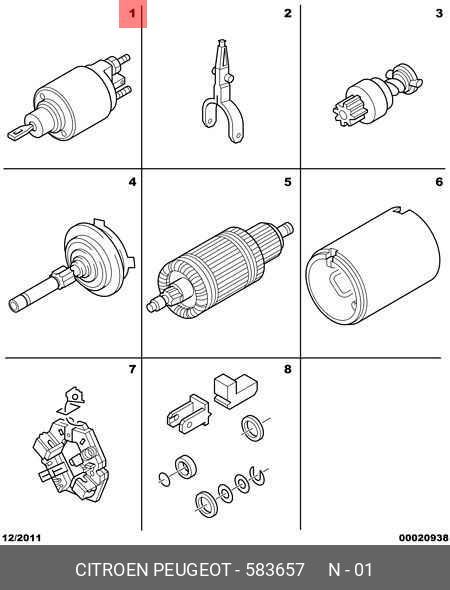 1
2
3
4
5
6
7
8

12/2011
00020938

CITROEN PEUGEOT - 583657 N - 01