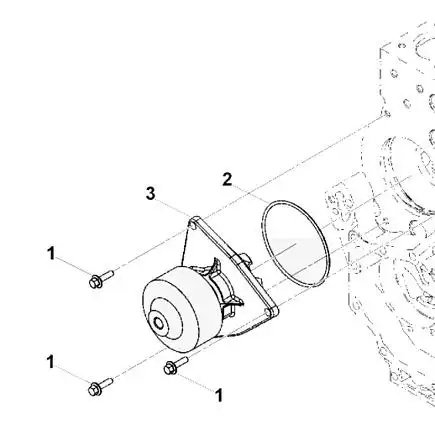 2
3
1
1
1