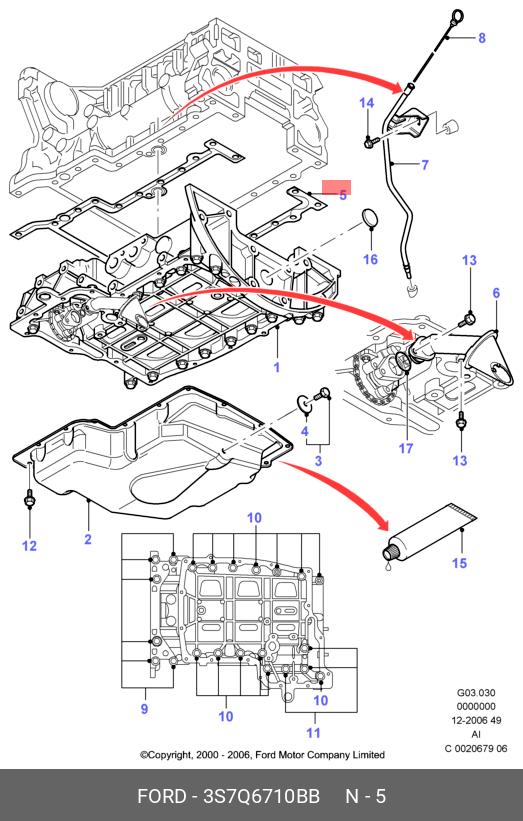 8
14
7
5
16
13
6
1
4
3
17
13
12
2
10
15
9
10
10
11
G03.030
0000000
12-2006 49
AI
C 0020679 06
©Copyright, 2000 - 2006, Ford Motor Company Limited
FORD - 3S7Q6710BB N - 5