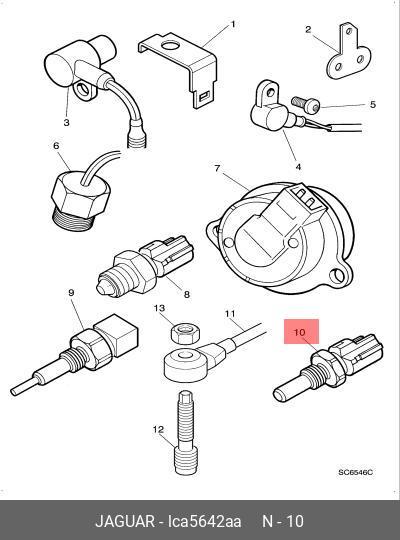 1
2
3
5
4
6
7
8
9
13
11
10
12
SC6546C

JAGUAR - lca5642aa N - 10