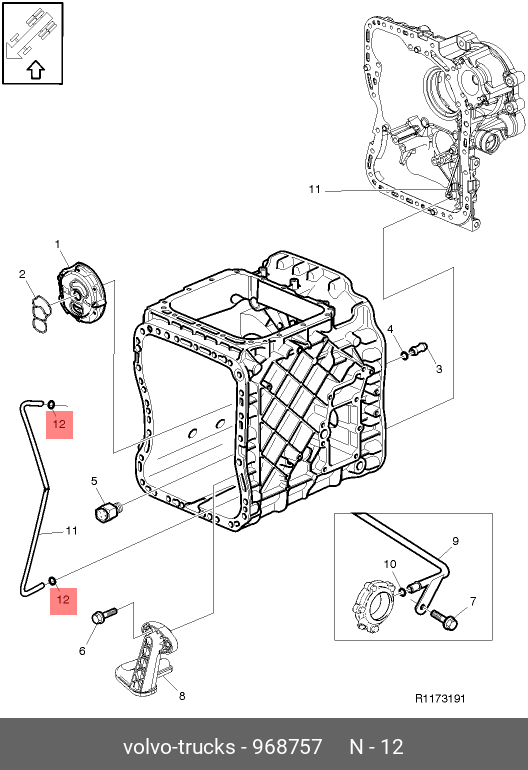 11

1

2

4

3

12

5

11

12

9

10

7

6

8

R1173191

volvo-trucks - 968757 N - 12