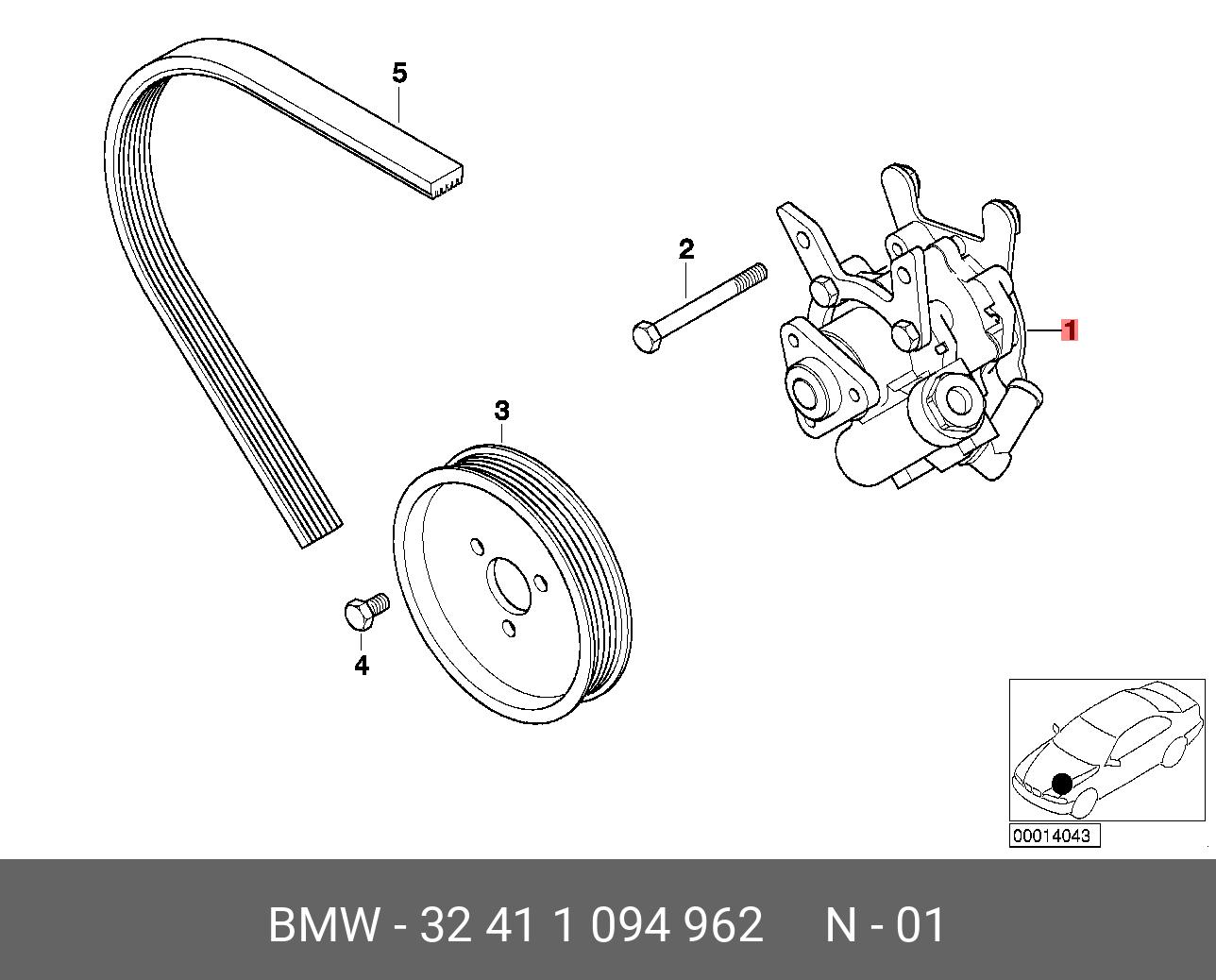 5

2

1

3

4

00014043

BMW - 32 41 1 094 962 N - 01