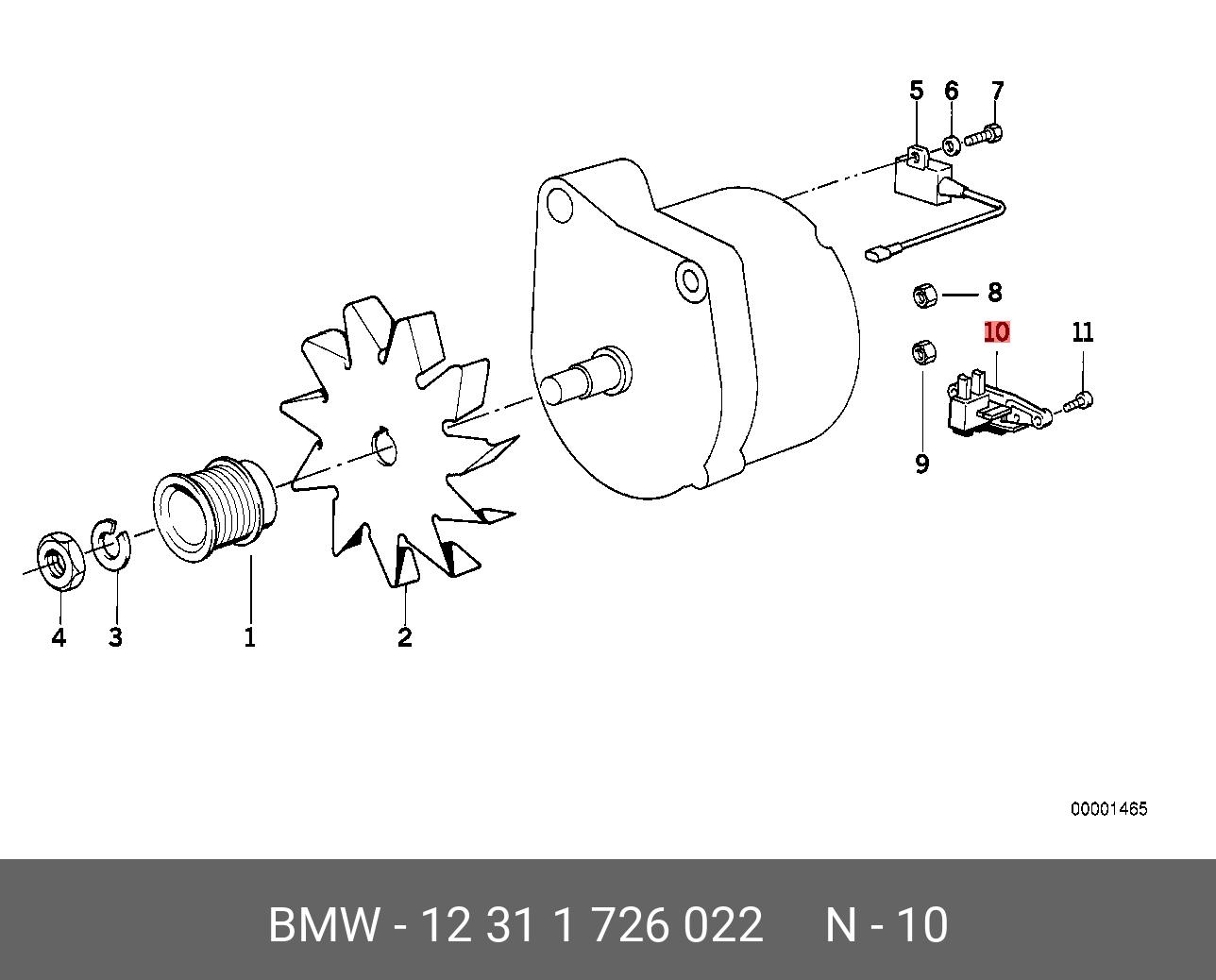 5 6 7

8

10

11

9

4 3 1 2

00001465

BMW - 12 31 1 726 022 N - 10