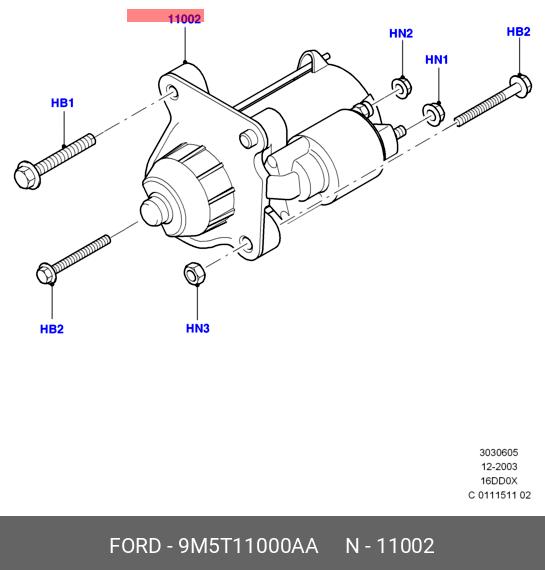 11002

HN2

HB2

HN1

HB1

HB2

HN3

3030605
12-2003
16DD0X
C 0111511 02

FORD - 9M5T11000AA N - 11002